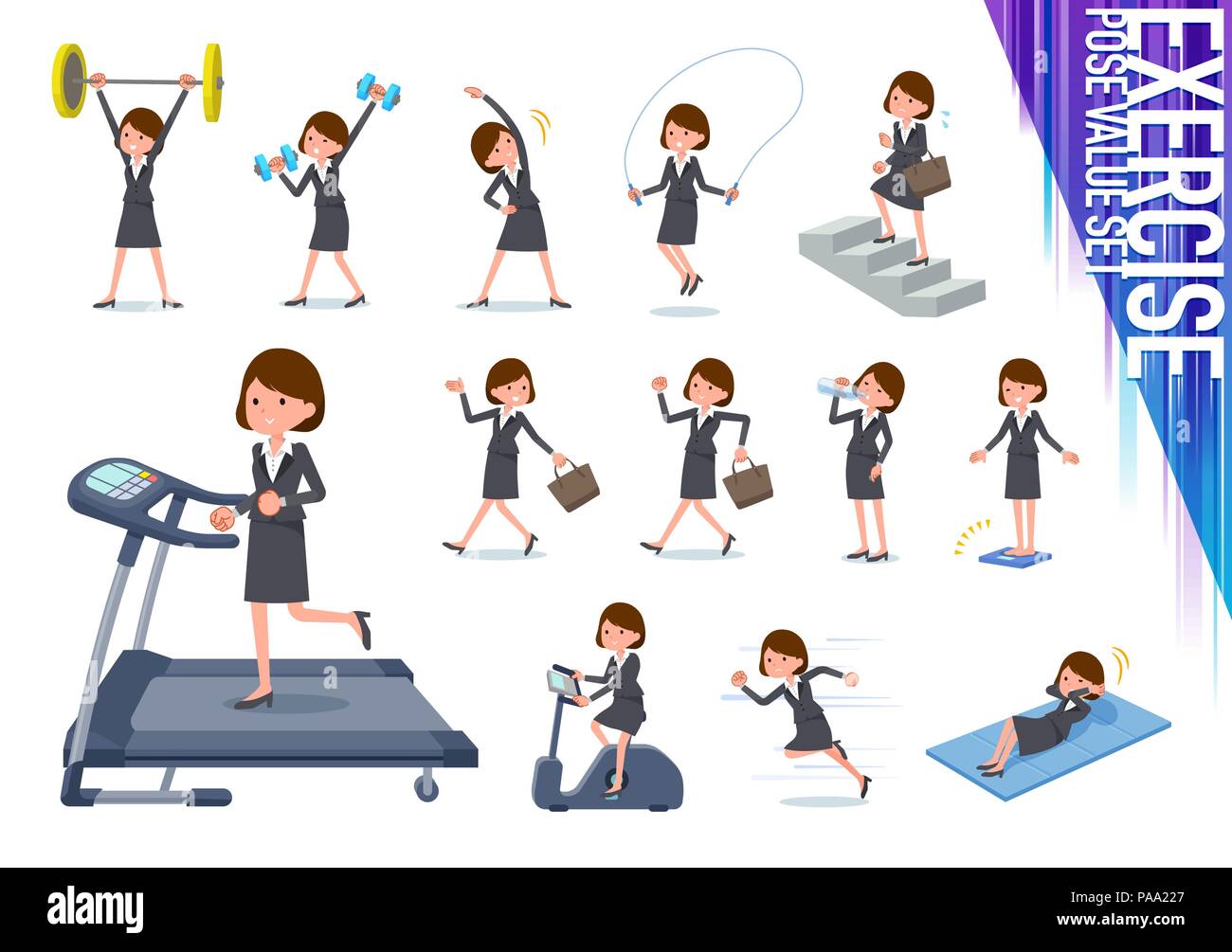 EXERCISE
POSE VALUE SET

alamy

Image ID: PAA227
www.alamy.com