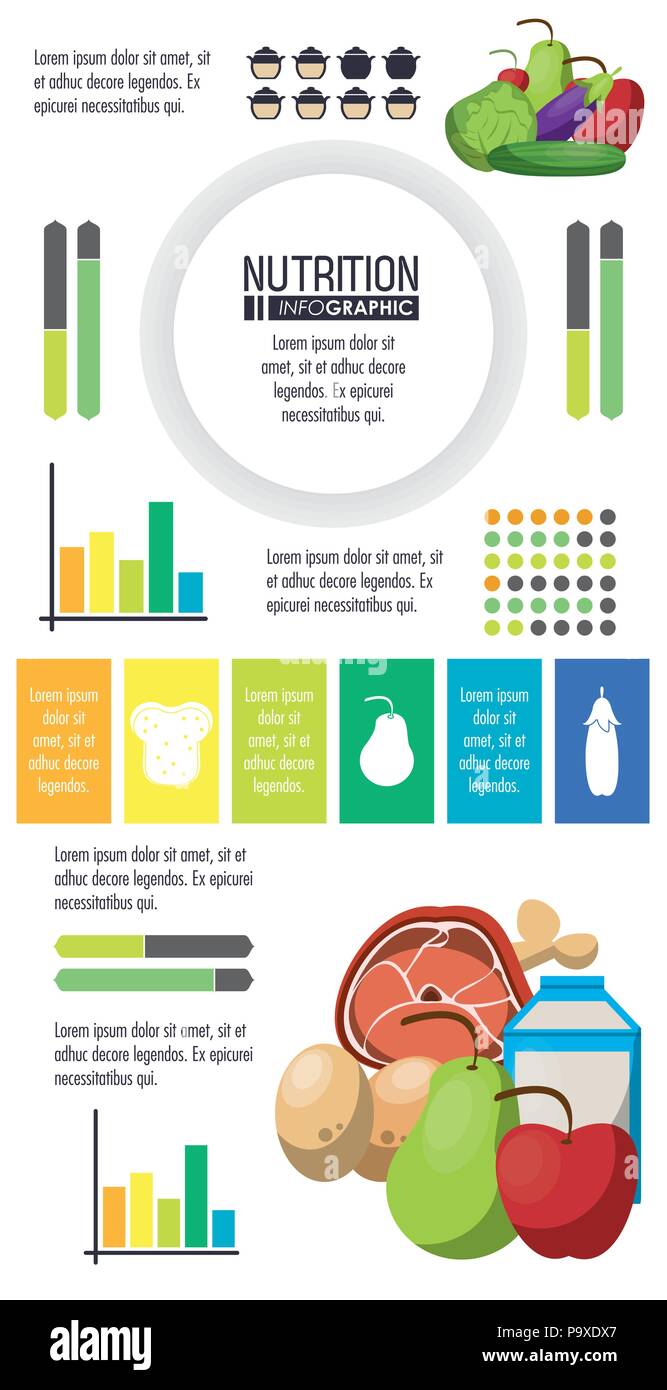 Lorem ipsum dolor sit amet, sit et adhuc decore legendos. Ex epicurei necessitatibus qui.

NUTRITION
INFOGRAPHIC

Lorem ipsum dolor sit amet, sit et adhuc decore legendos. Ex epicurei necessitatibus qui.

Lorem ipsum dolor sit amet, sit et adhuc decore legendos. Ex epicurei necessitatibus qui.

Lorem ipsum dolor sit amet, sit et adhuc decore legendos.

Lorem ipsum dolor sit amet, sit et adhuc decore legendos.

Lorem ipsum dolor sit amet, sit et adhuc decore legendos.

Lorem ipsum dolor sit amet, sit et adhuc decore legendos. Ex epicurei necessitatibus qui.

Lorem ipsum dolor sit amet, sit et adhuc decore legendos. Ex epicurei necessitatibus qui.

alamy
P9XDX7
www.alamy.com