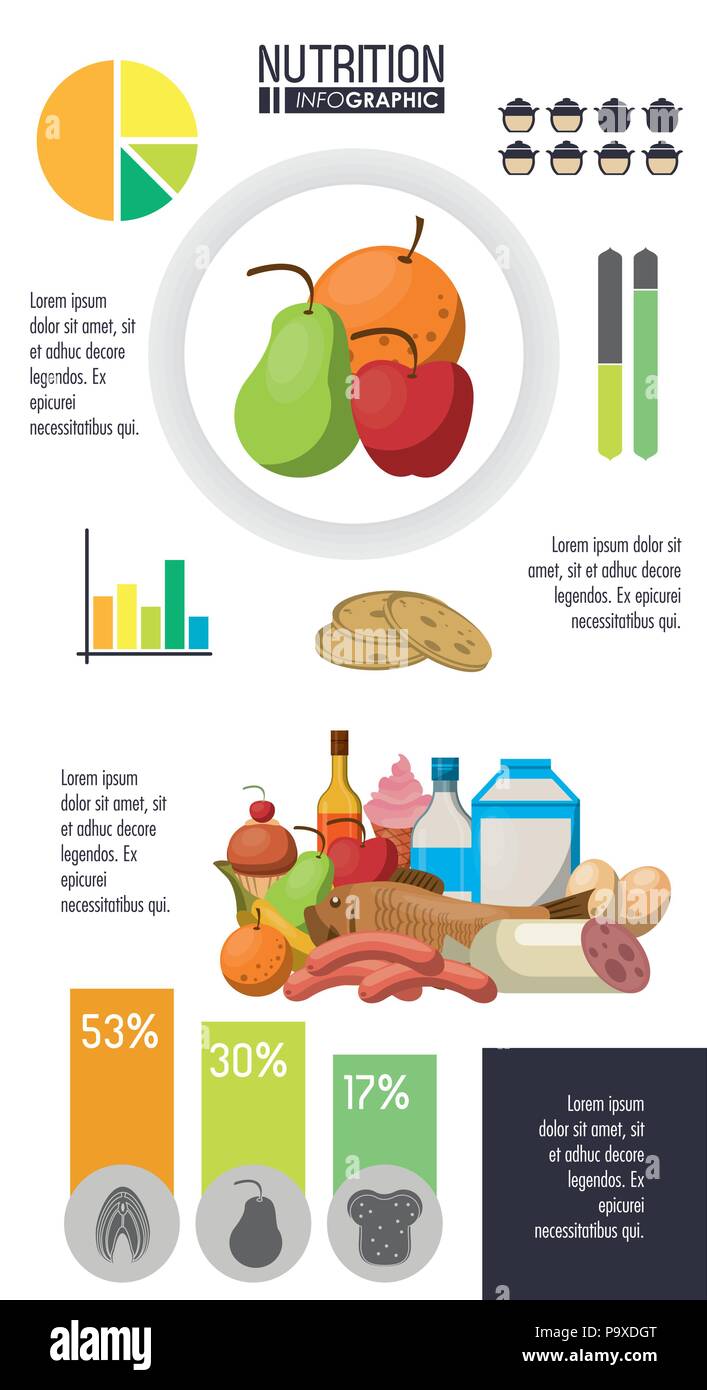 NUTRITION
INFOGRAPHIC

Lorem ipsum dolor sit amet, sit et adhuc decore legendos. Ex epicurei necessitatibus qui.

Lorem ipsum dolor sit amet, sit et adhuc decore legendos. Ex epicurei necessitatibus qui.

Lorem ipsum dolor sit amet, sit et adhuc decore legendos. Ex epicurei necessitatibus qui.

53%

30%

17%

Lorem ipsum dolor sit amet, sit et adhuc decore legendos. Ex epicurei necessitatibus qui.

alamy

Image ID: P9XDGT
www.alamy.com