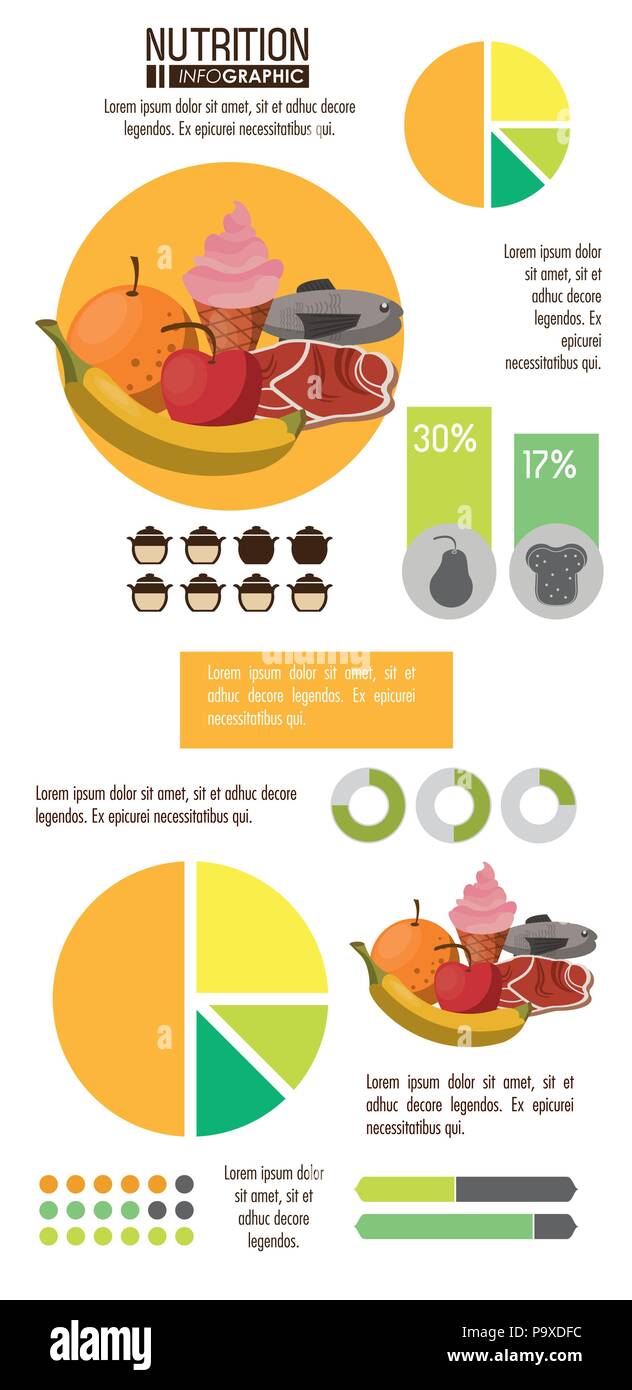 NUTRITION
INFOGRAPHIC

Lorem ipsum dolor sit amet, sit et adhuc decore legendos. Ex epicurei necessitatibus qui.

Lorem ipsum dolor sit amet, sit et adhuc decore legendos. Ex epicurei necessitatibus qui.

30%

17%

Lorem ipsum dolor sit amet, sit et adhuc decore legendos. Ex epicurei necessitatibus qui.

Lorem ipsum dolor sit amet, sit et adhuc decore legendos. Ex epicurei necessitatibus qui.

Lorem ipsum dolor sit amet, sit et adhuc decore legendos. Ex epicurei necessitatibus qui.

Lorem ipsum dolor sit amet, sit et adhuc decore legendos.

alamy

Image ID: P9XDFC
www.alamy.com