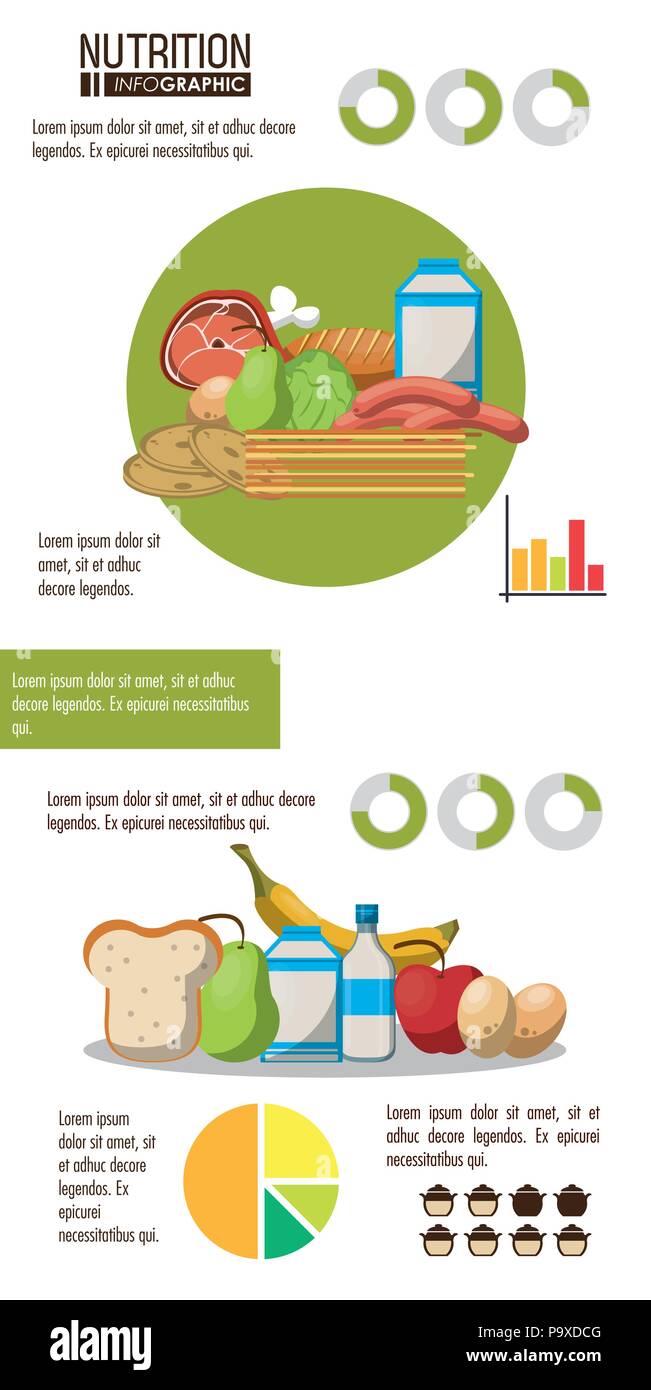 NUTRITION
INFOGRAPHIC

Lorem ipsum dolor sit amet, sit et adhuc decore legendos. Ex epicurei necessitatibus qui.

Lorem ipsum dolor sit amet, sit et adhuc decore legendos.

Lorem ipsum dolor sit amet, sit et adhuc decore legendos. Ex epicurei necessitatibus qui.

Lorem ipsum dolor sit amet, sit et adhuc decore legendos. Ex epicurei necessitatibus qui.

Lorem ipsum dolor sit amet, sit et adhuc decore legendos. Ex epicurei necessitatibus qui.

Lorem ipsum dolor sit amet, sit et adhuc decore legendos. Ex epicurei necessitatibus qui.

alamy
P9XDCG
www.alamy.com