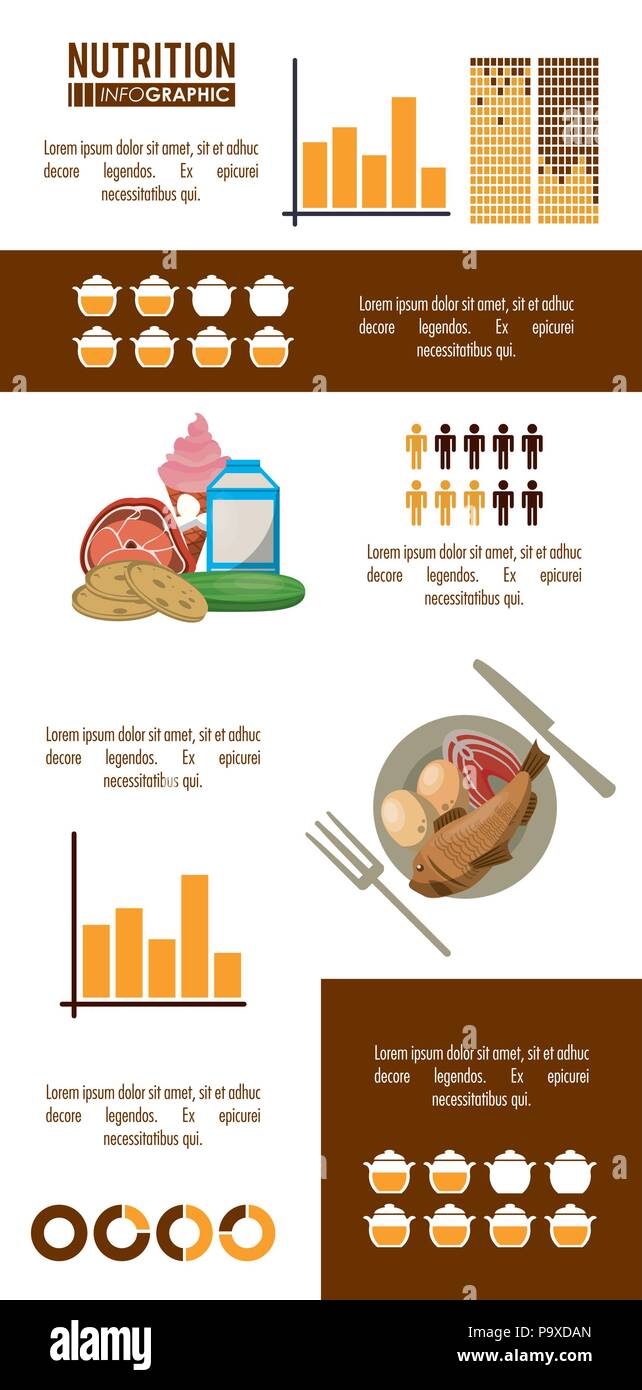 NUTRITION
INFOGRAPHIC

Lorem ipsum dolor sit amet, sit et adhuc decore legendos. Ex epicurei necessitatibus qui.

Lorem ipsum dolor sit amet, sit et adhuc decore legendos. Ex epicurei necessitatibus qui.

Lorem ipsum dolor sit amet, sit et adhuc decore legendos. Ex epicurei necessitatibus qui.

Lorem ipsum dolor sit amet, sit et adhuc decore legendos. Ex epicurei necessitatibus qui.

Lorem ipsum dolor sit amet, sit et adhuc decore legendos. Ex epicurei necessitatibus qui.

Lorem ipsum dolor sit amet, sit et adhuc decore legendos. Ex epicurei necessitatibus qui.

alamy

P9XDAN
www.alamy.com