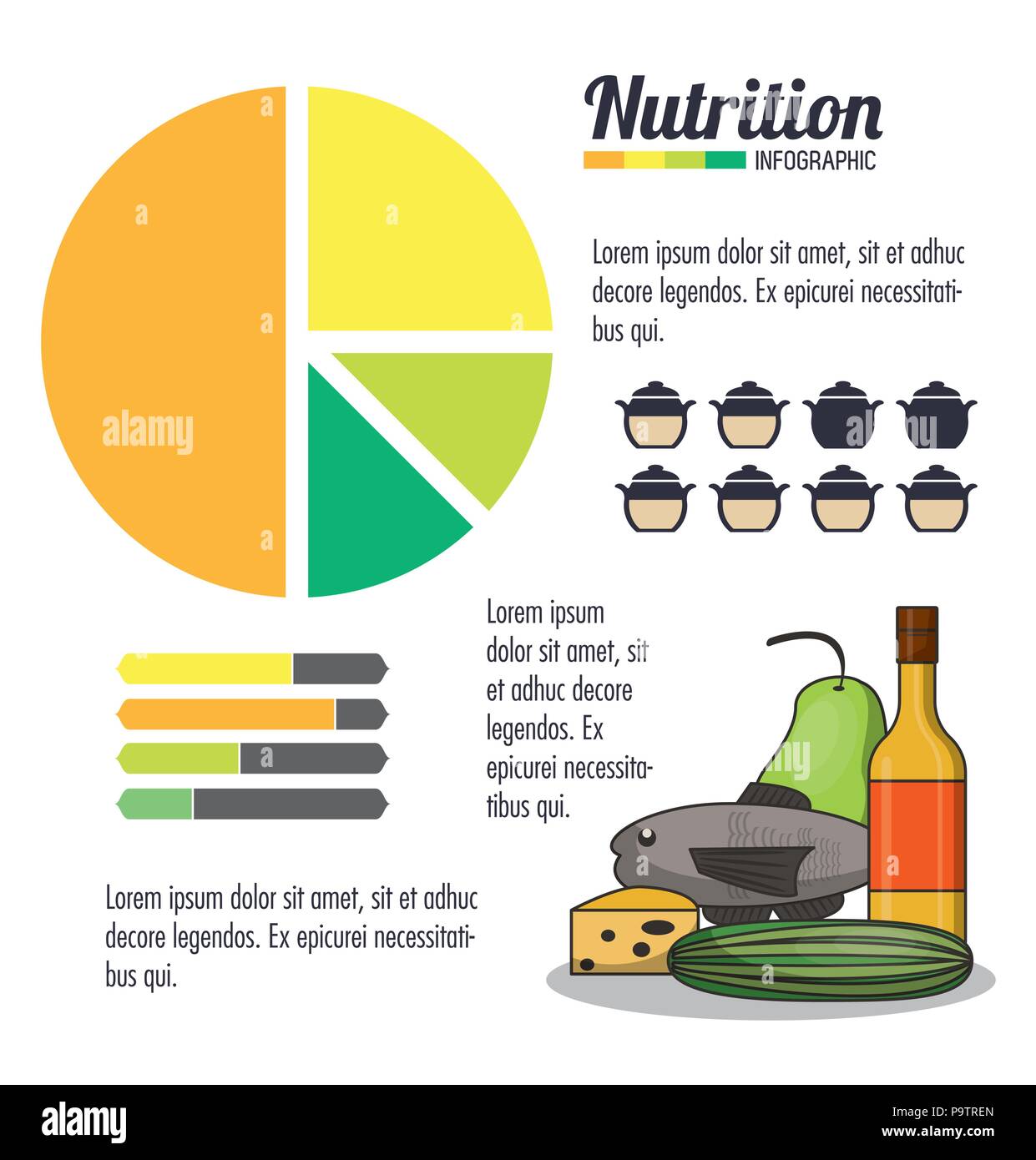 Nutrition
INFOGRAPHIC

Lorem ipsum dolor sit amet, sit et adhuc decore legendos. Ex epicurei necessitatibus qui.

alamy

Lorem ipsum dolor sit amet, sit et adhuc decore legendos. Ex epicurei necessitatibus qui.

Lorem ipsum dolor sit amet, sit et adhuc decore legendos. Ex epicurei necessitatibus qui.

alamy

Image ID: P9TREN
www.alamy.com