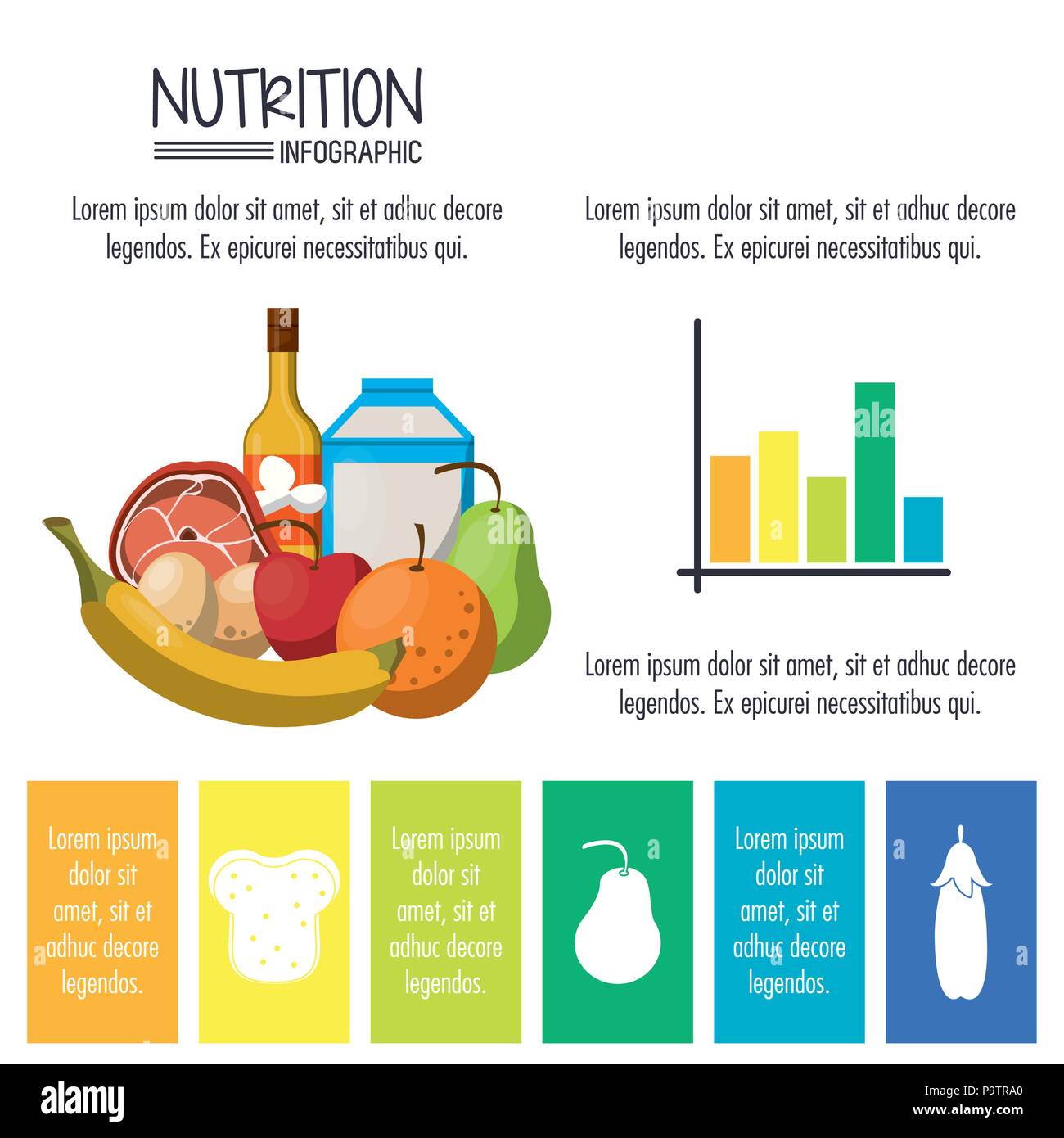 NUTRITION
INFOGRAPHIC

Lorem ipsum dolor sit amet, sit et adhuc decore legendos. Ex epicurei necessitatibus qui.

Lorem ipsum dolor sit amet, sit et adhuc decore legendos. Ex epicurei necessitatibus qui.

Lorem ipsum dolor sit amet, sit et adhuc decore legendos. Ex epicurei necessitatibus qui.

Lorem ipsum dolor sit amet, sit et adhuc decore legendos.

Lorem ipsum dolor sit amet, sit et adhuc decore legendos.

Lorem ipsum dolor sit amet, sit et adhuc decore legendos.

alamy

Image ID: P9TRA0
www.alamy.com