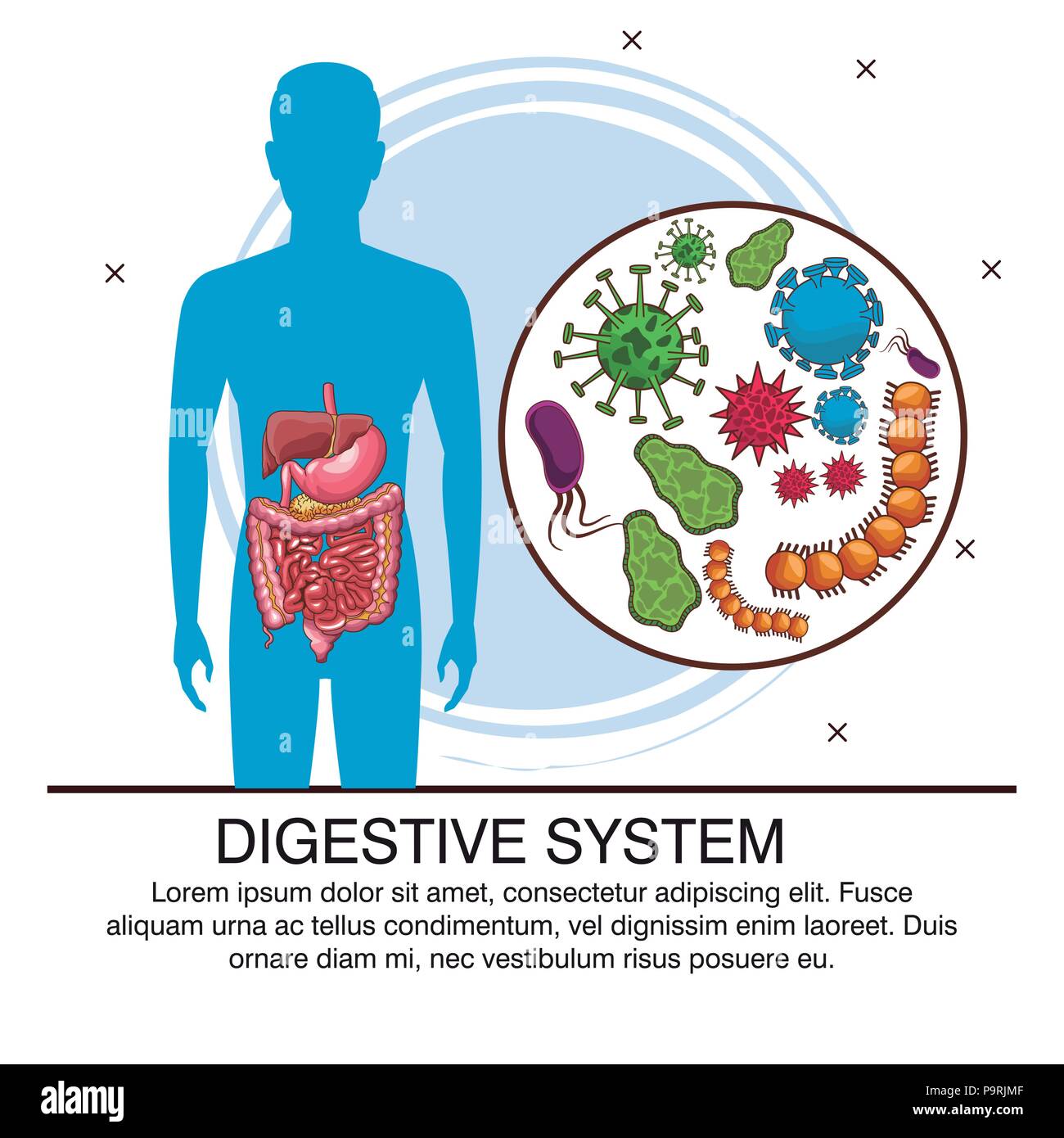 DIGESTIVE SYSTEM

Lorem ipsum dolor sit amet, consectetur adipiscing elit. Fusce aliquam urna ac tellus condimentum, vel dignissim enim laoreet. Duis ornare diam mi, nec vestibulum risus posuere eu.

alamy

Image ID: P9RJMF
www.alamy.com