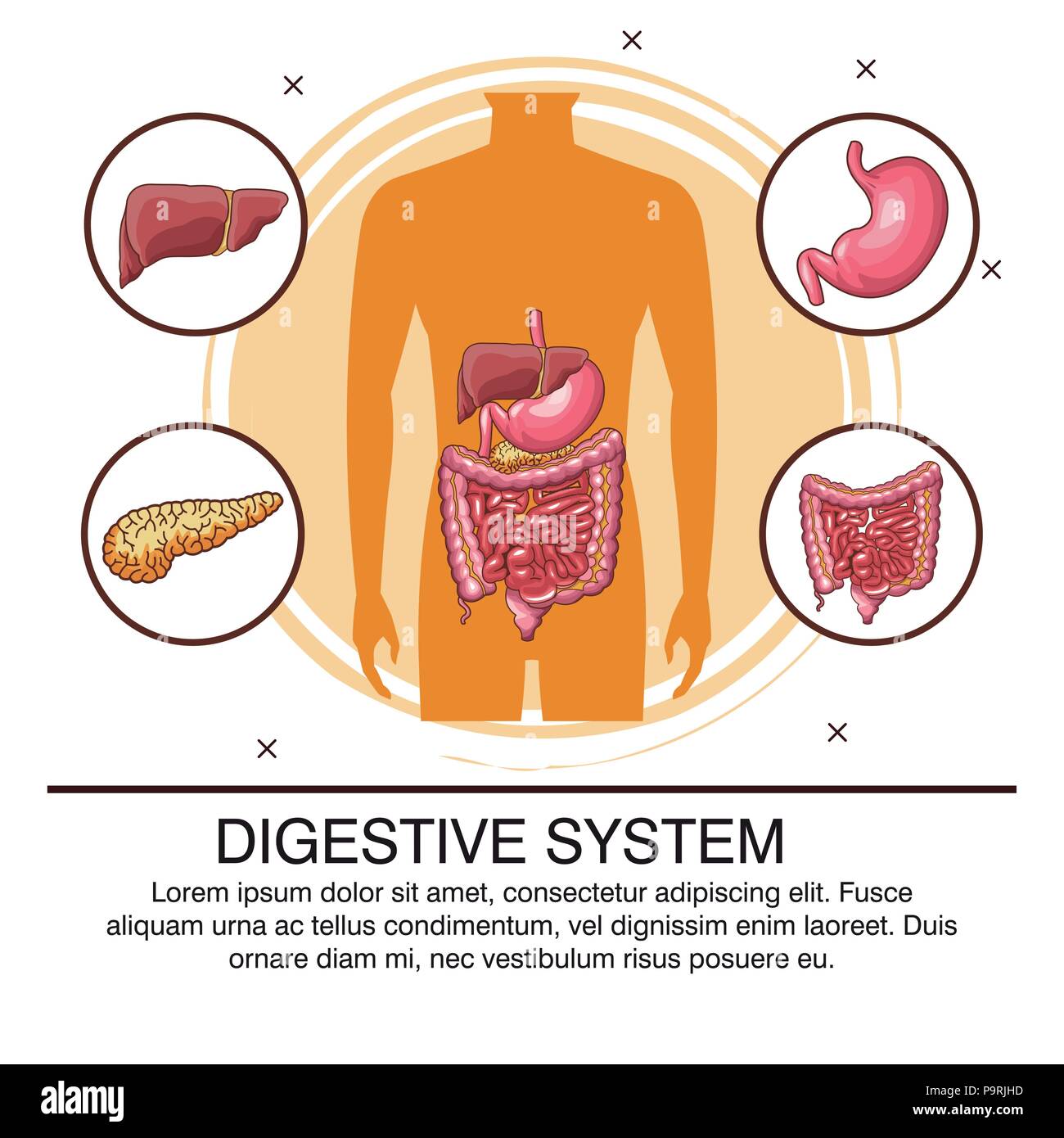 DIGESTIVE SYSTEM

Lorem ipsum dolor sit amet, consectetur adipiscing elit. Fusce aliquam urna ac tellus condimentum, vel dignissim enim laoreet. Duis ornare diam mi, nec vestibulum risus posuere eu.

alamy

Image ID: P9RJHD
www.alamy.com