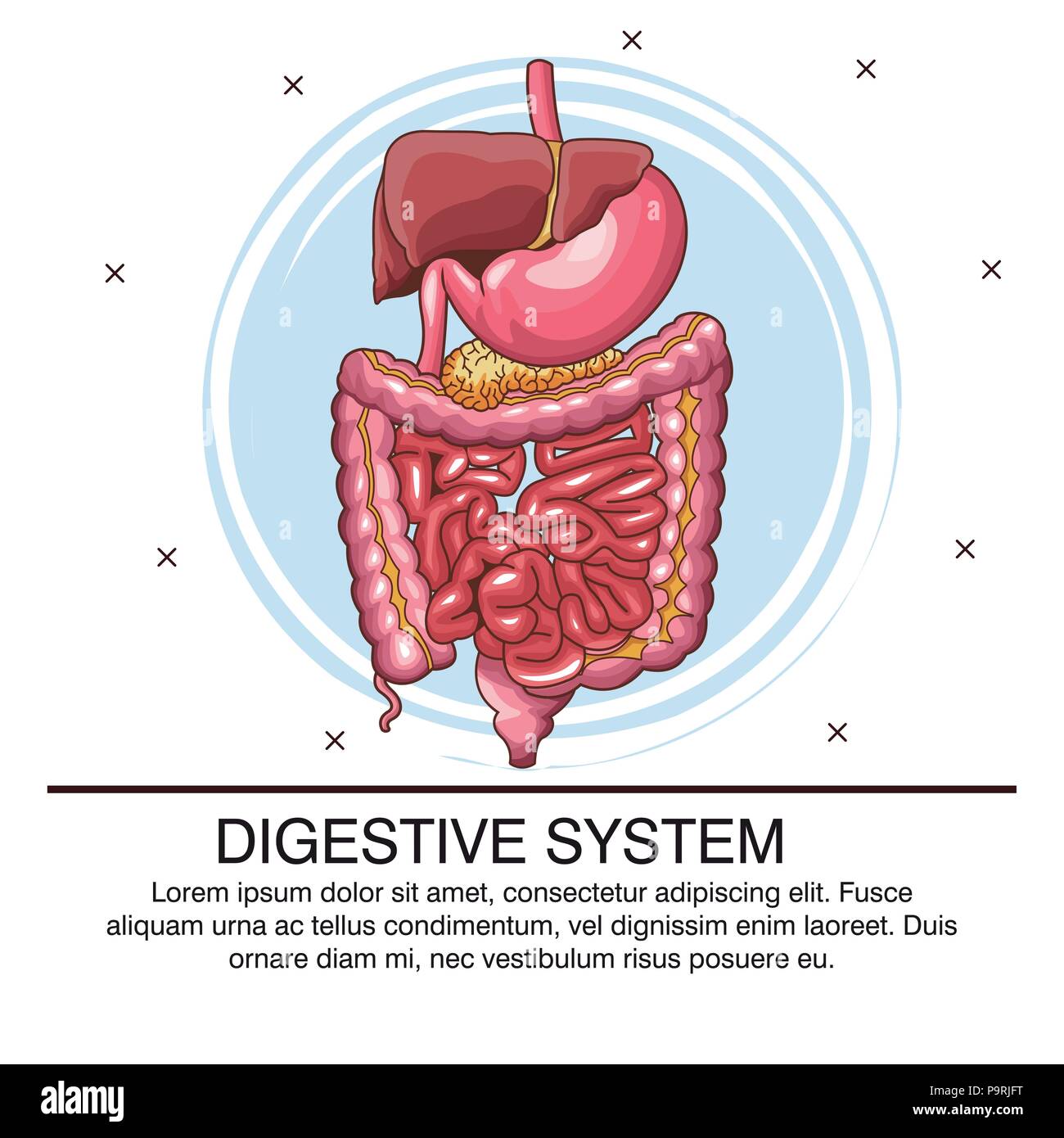 DIGESTIVE SYSTEM

Lorem ipsum dolor sit amet, consectetur adipiscing elit. Fusce aliquam urna ac tellus condimentum, vel dignissim enim laoreet. Duis ornare diam mi, nec vestibulum risus posuere eu.

alamy

Image ID: P9RJFT
www.alamy.com