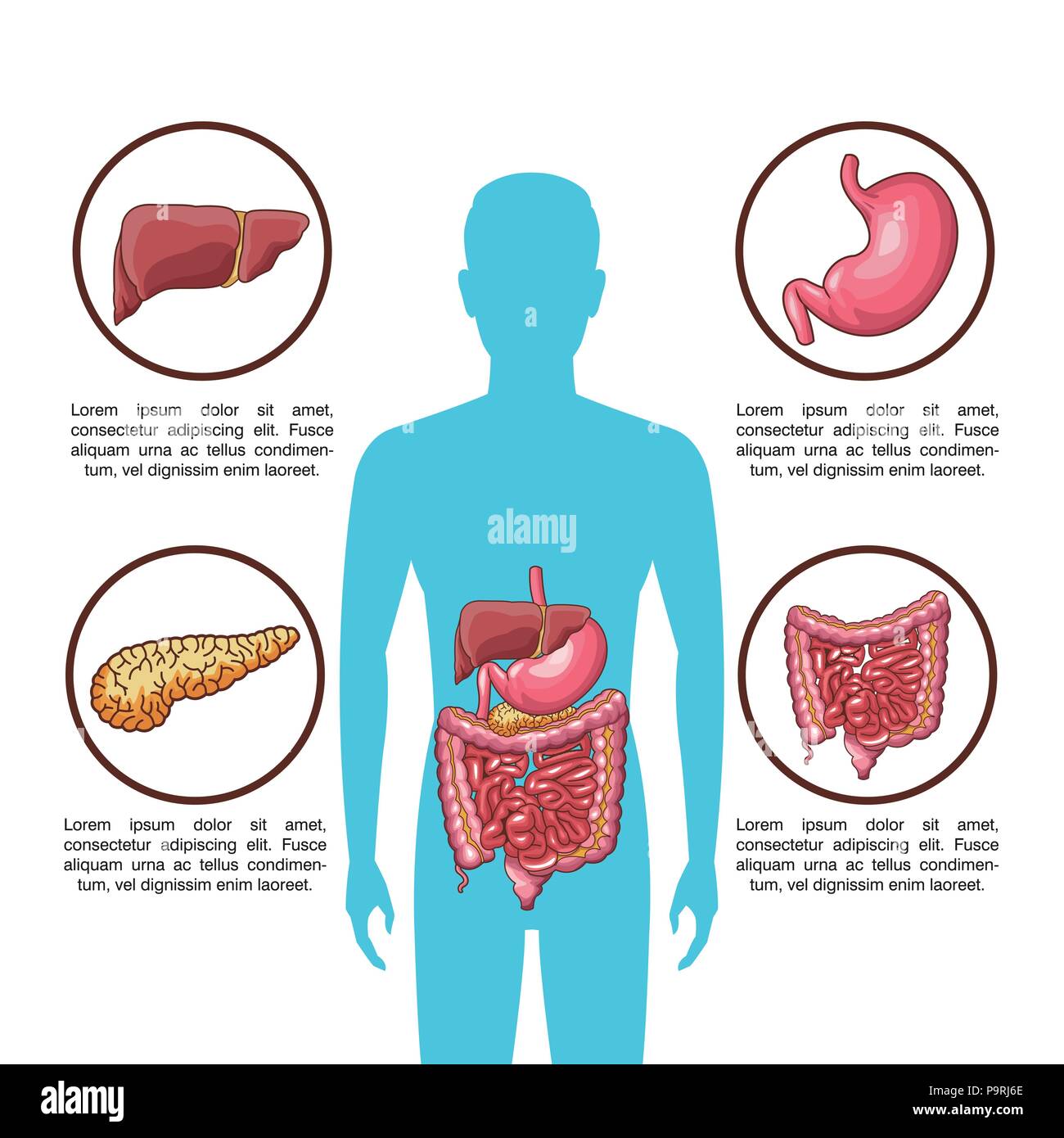 Lorem ipsum dolor sit amet, consectetur adipiscing elit. Fusce aliquam urna ac tellus condimentum, vel dignissim enim laoreet.

Lorem ipsum dolor sit amet, consectetur adipiscing elit. Fusce aliquam urna ac tellus condimentum, vel dignissim enim laoreet.

alamy

Lorem ipsum dolor sit amet, consectetur adipiscing elit. Fusce aliquam urna ac tellus condimentum, vel dignissim enim laoreet.

Lorem ipsum dolor sit amet, consectetur adipiscing elit. Fusce aliquam urna ac tellus condimentum, vel dignissim enim laoreet.

alamy

Image ID: P9RJ6E
www.alamy.com