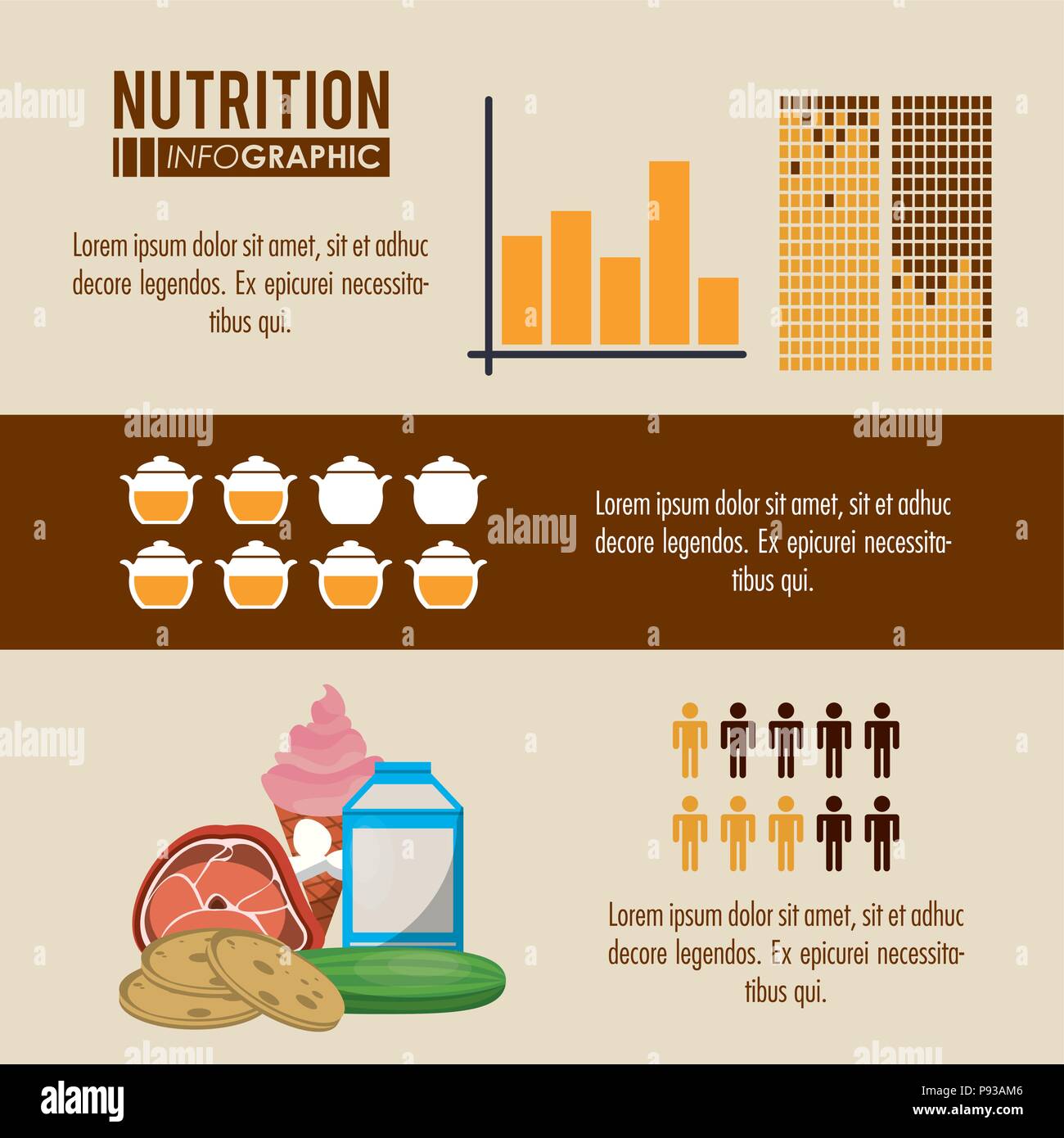 NUTRITION
INFOGRAPHIC

Lorem ipsum dolor sit amet, sit et adhuc decore legendos. Ex epicurei necessitatibus qui.

alamy

Lorem ipsum dolor sit amet, sit et adhuc decore legendos. Ex epicurei necessitatibus qui.

Lorem ipsum dolor sit amet, sit et adhuc decore legendos. Ex epicurei necessitatibus qui.

alamy

Image ID: P93AM6
www.alamy.com