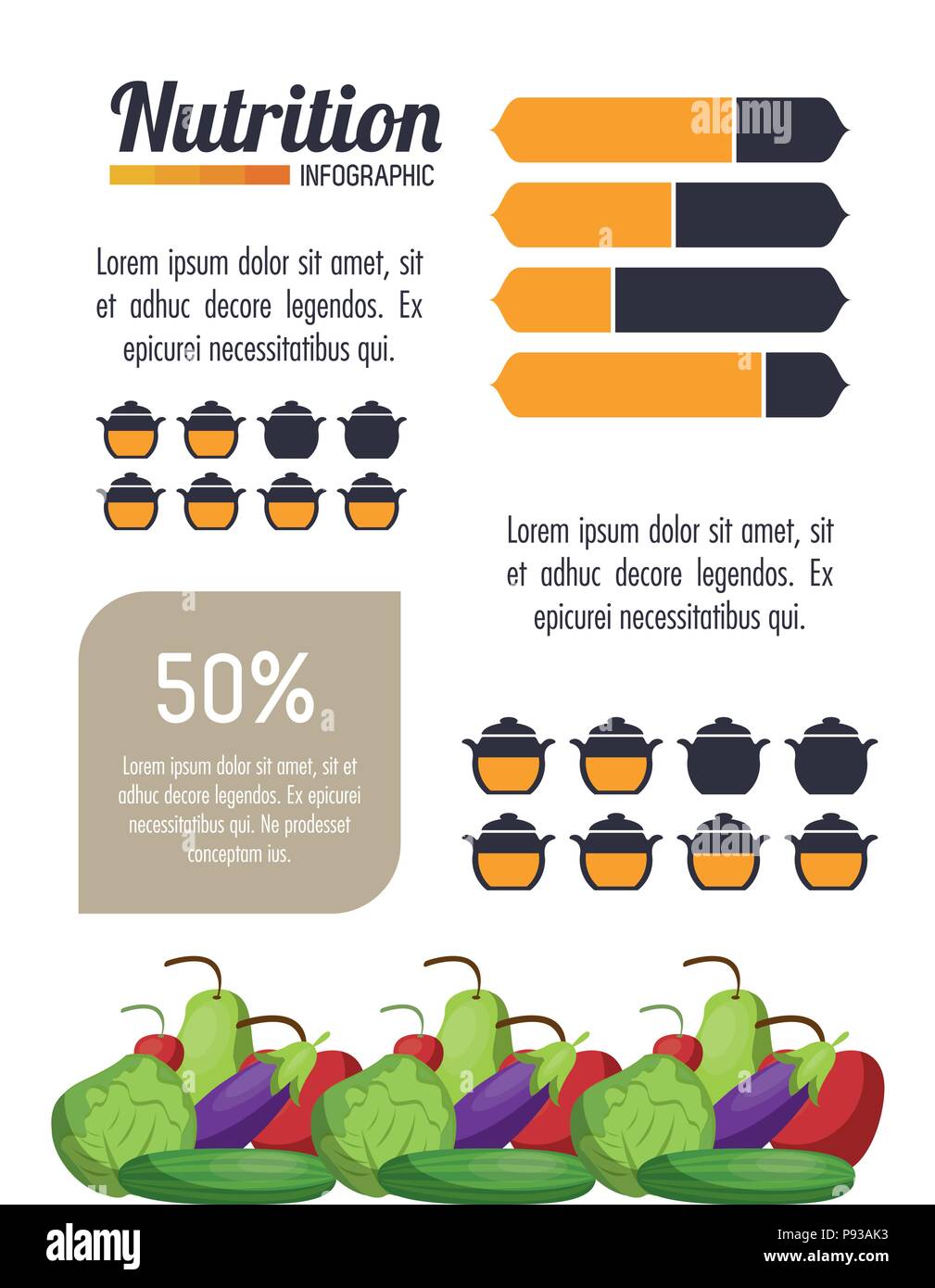 Nutrition

INFOGRAPHIC

alamy

Lorem ipsum dolor sit amet, sit et adhuc decore legendos. Ex epicurei necessitatibus qui.

Lorem ipsum dolor sit amet, sit et adhuc decore legendos. Ex epicurei necessitatibus qui.

50%

Lorem ipsum dolor sit amet, sit et adhuc decore legendos. Ex epicurei necessitatibus qui. Ne prodesset conceptam ius.

alamy

Image ID: P93AK3
www.alamy.com