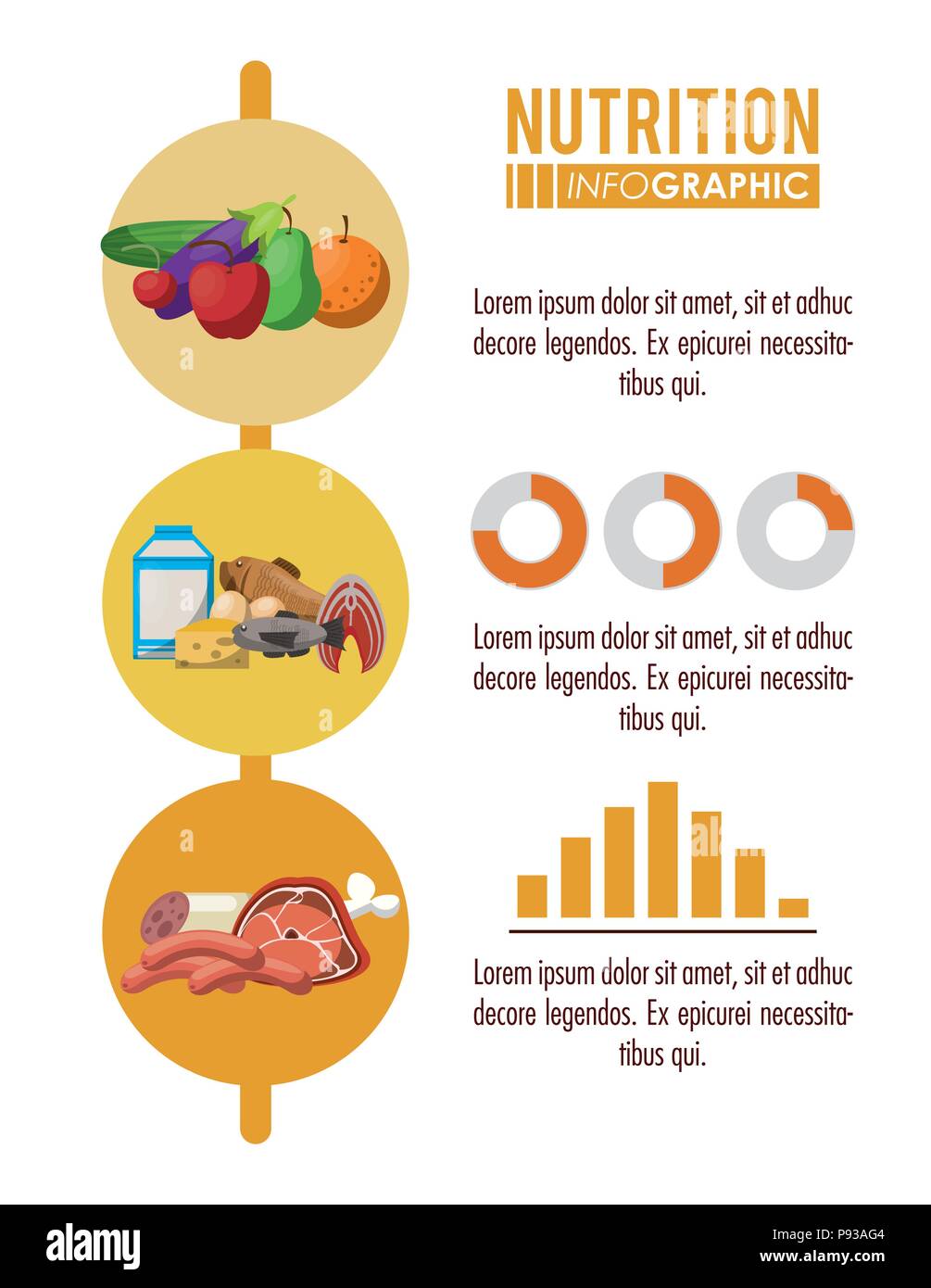 NUTRITION
INFOGRAPHIC

Lorem ipsum dolor sit amet, sit et adhuc decore legendos. Ex epicurei necessitatibus qui.

Lorem ipsum dolor sit amet, sit et adhuc decore legendos. Ex epicurei necessitatibus qui.

Lorem ipsum dolor sit amet, sit et adhuc decore legendos. Ex epicurei necessitatibus qui.

alamy

Image ID: P93AG4
www.alamy.com