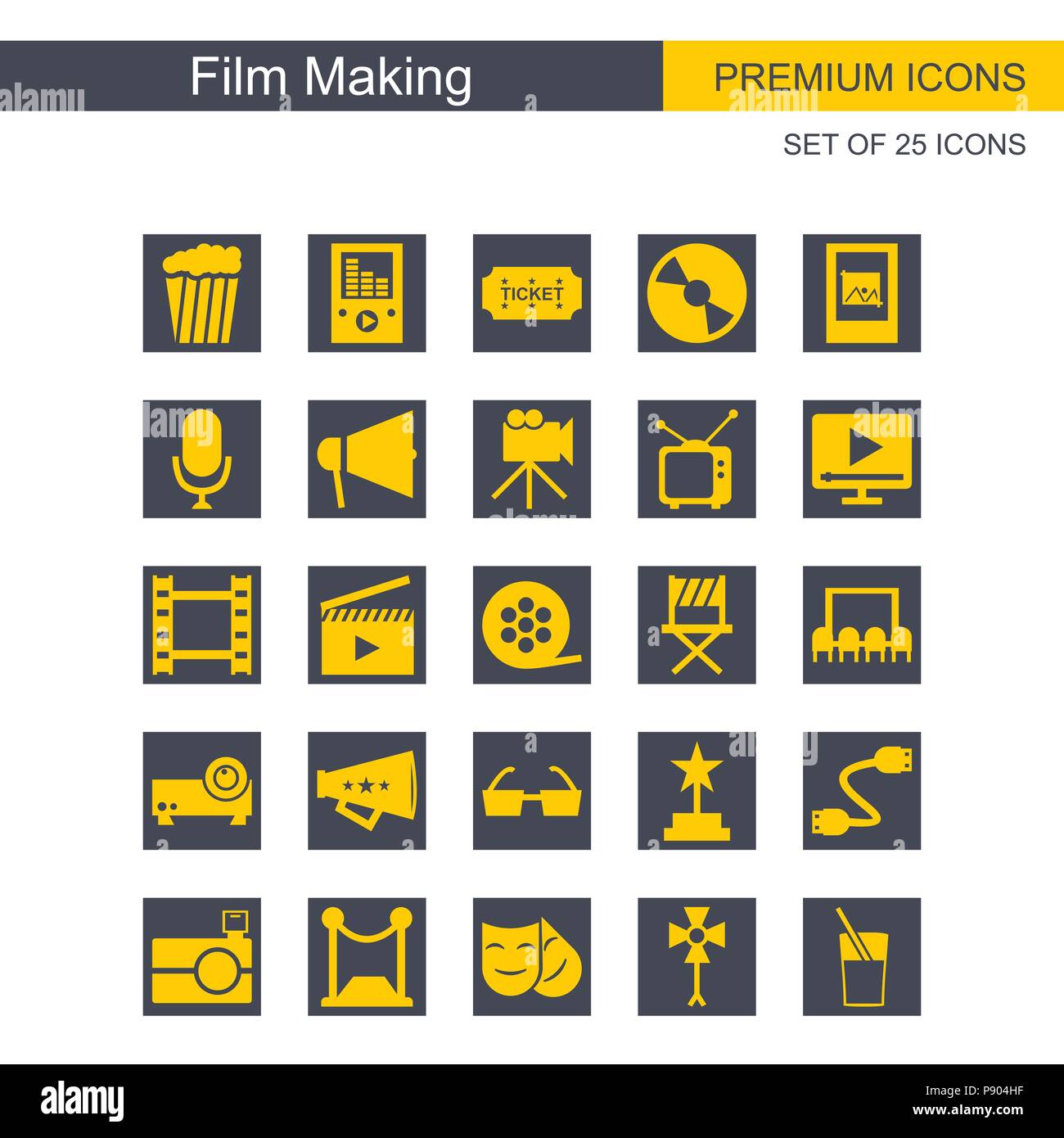 Film Making

PREMIUM ICONS

SET OF 25 ICONS

TICKET

alamy

Image ID: P904HF
www.alamy.com