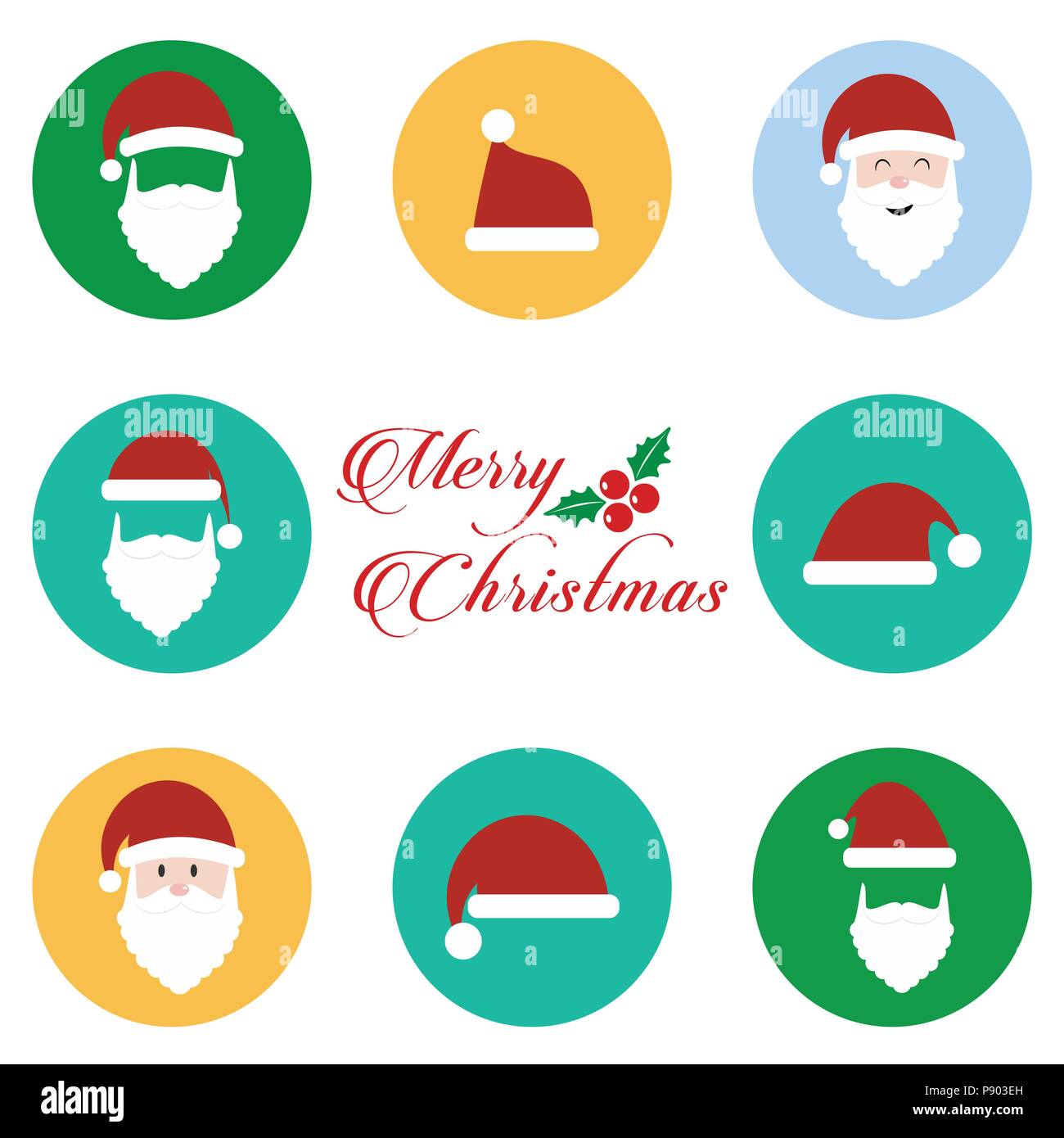 alamy

alamy

Merry Christmas

alamy

P903EH
www.alamy.com