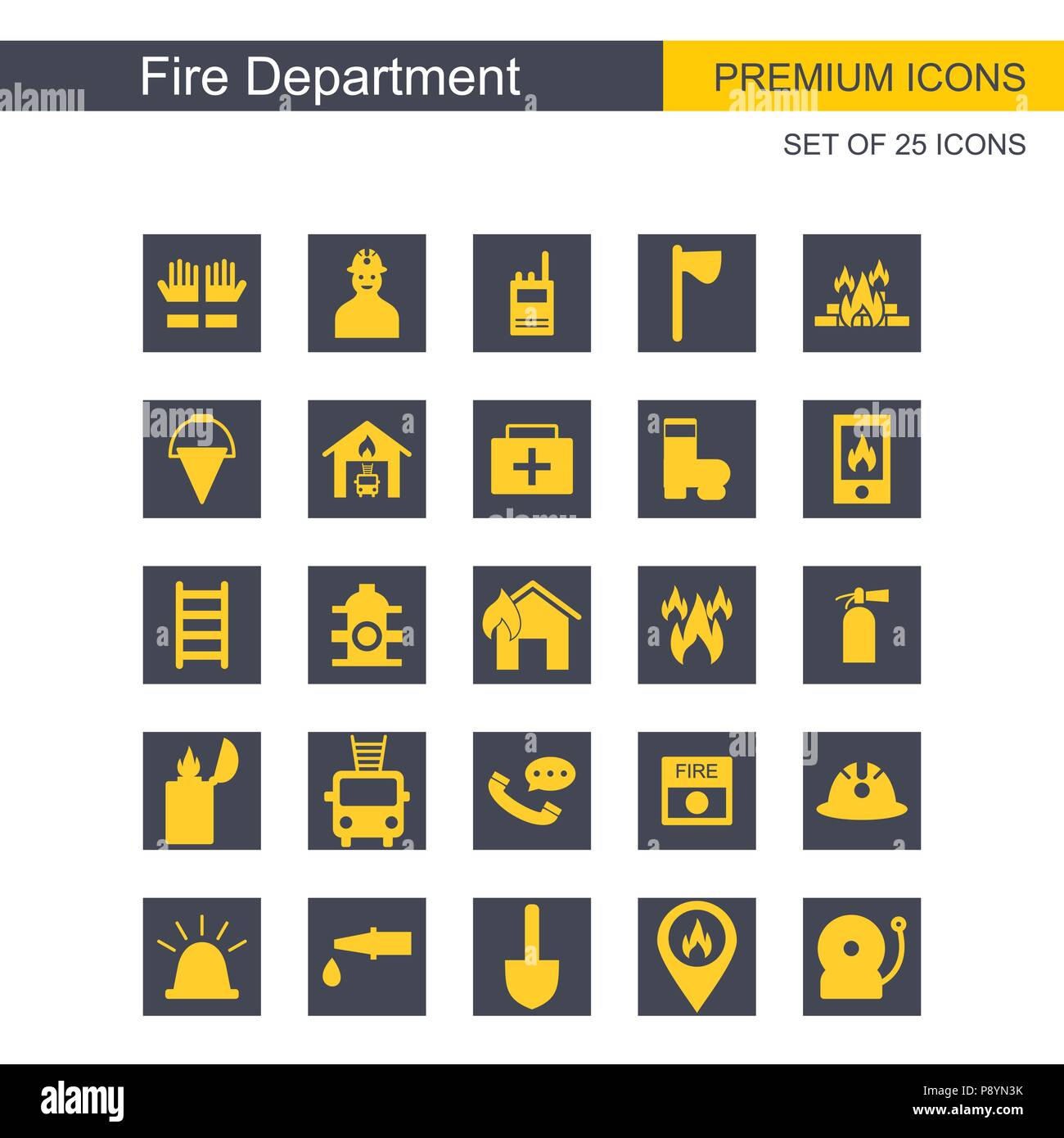 Fire Department

PREMIUM ICONS

SET OF 25 ICONS

FIRE

alamy

P8YN3K

www.alamy.com