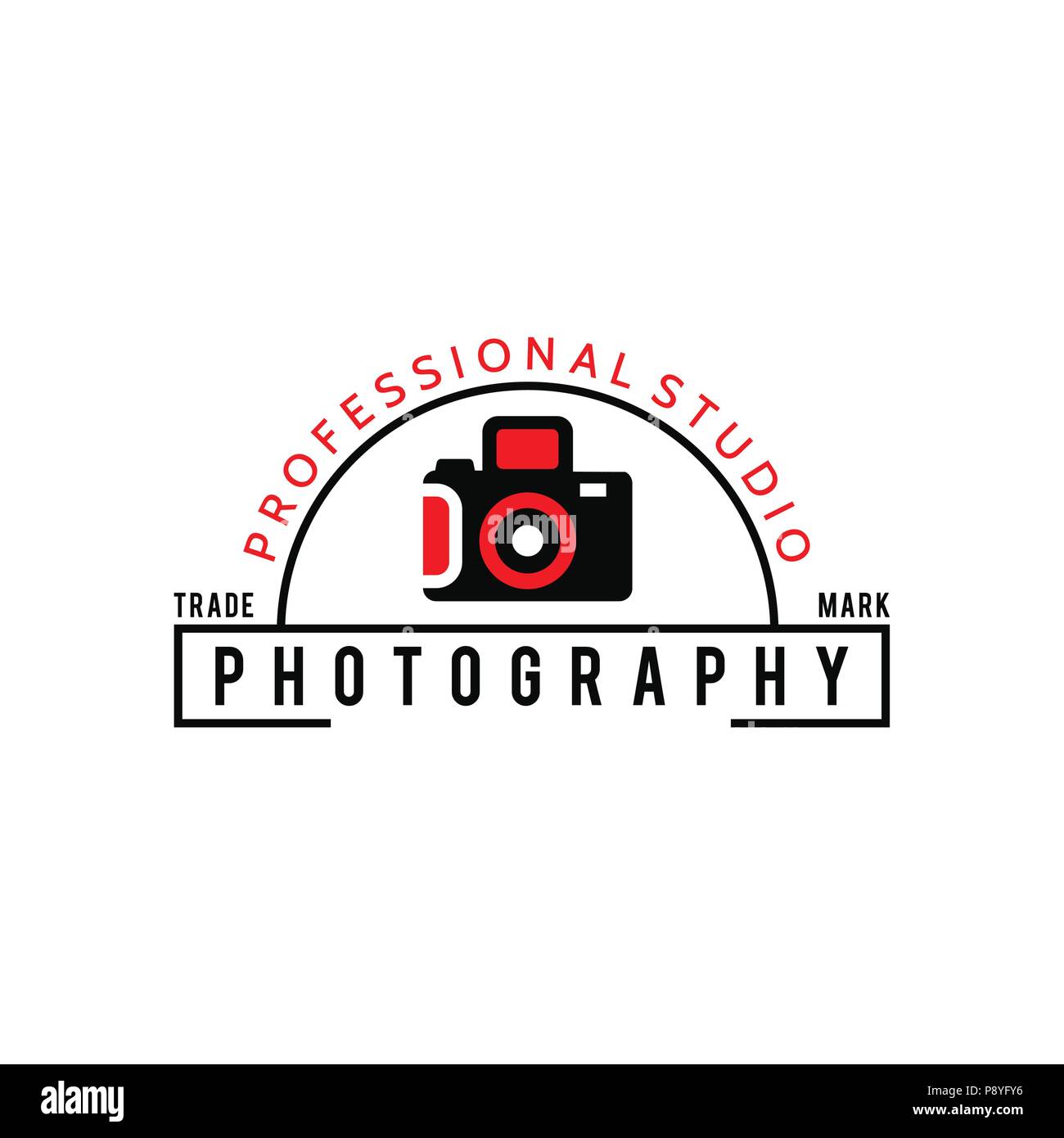 PROFESSIONAL STUDIO

alamy

TRADE

MARK

PHOTOGRAPHY

alamy

Image ID: P8YFY6
www.alamy.com