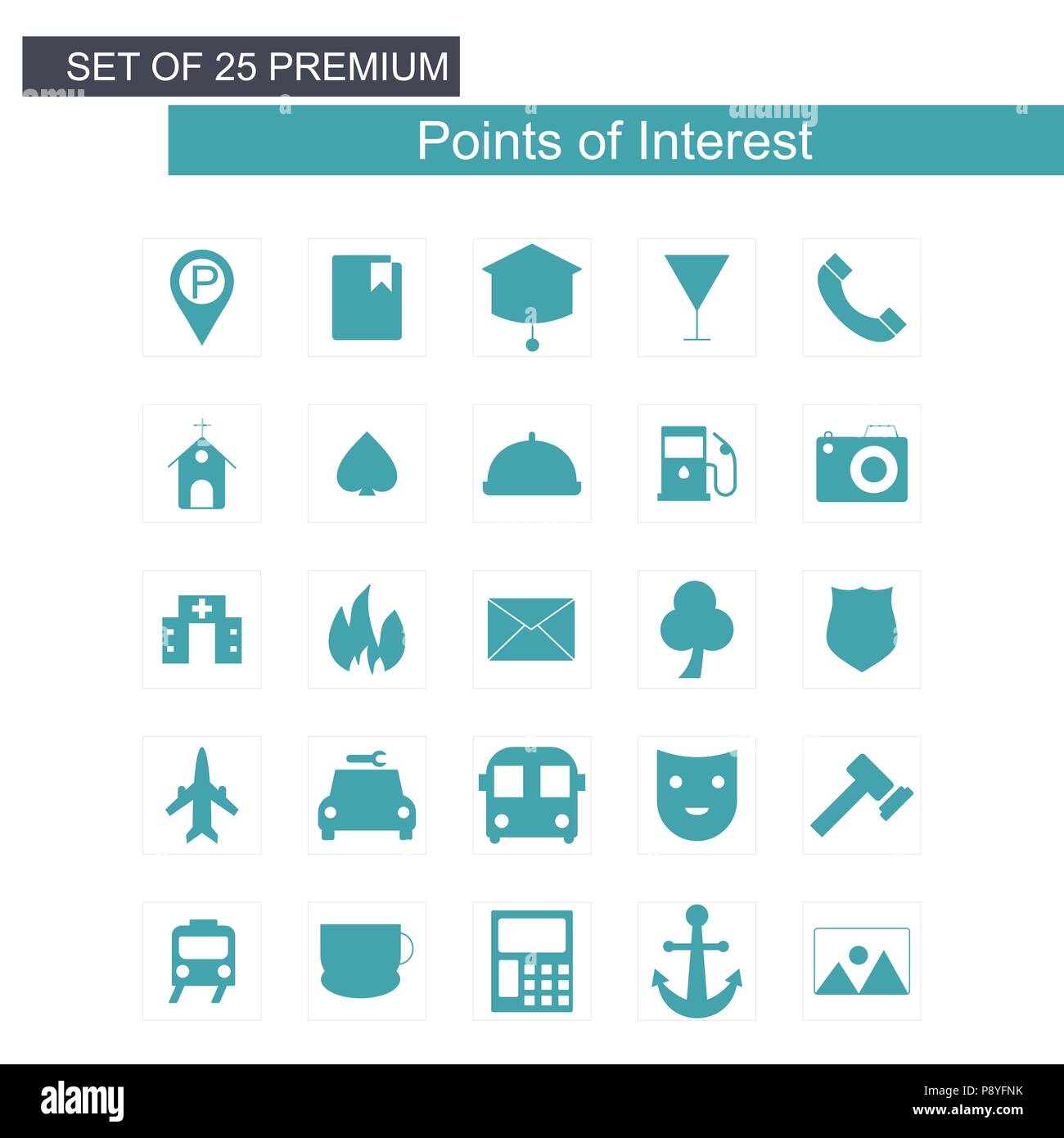 SET OF 25 PREMIUM

Points of Interest

P

alamy

P8YFNK

www.alamy.com