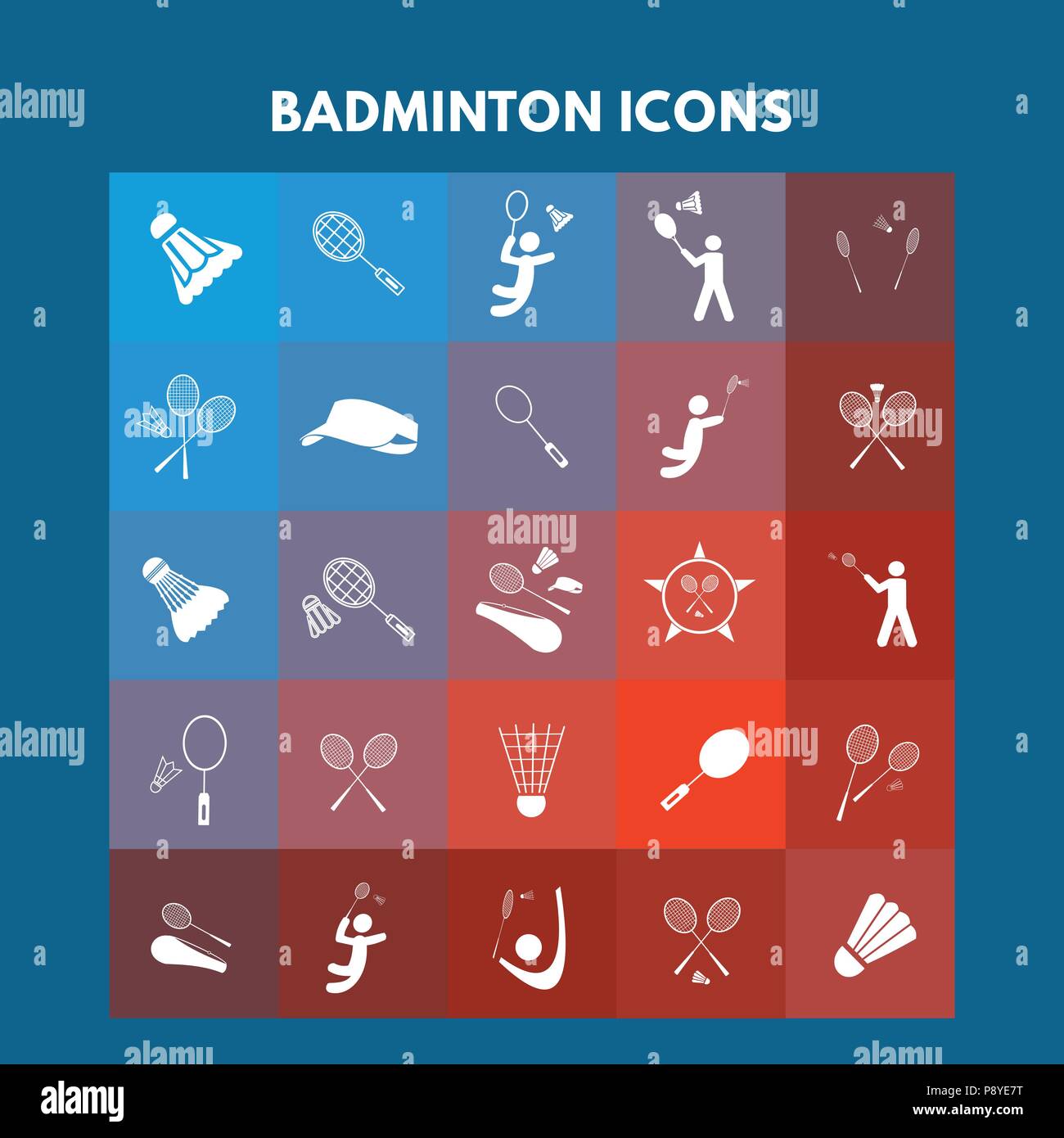 BADMINTON ICONS

alamy

Image ID: P8YE7T
www.alamy.com