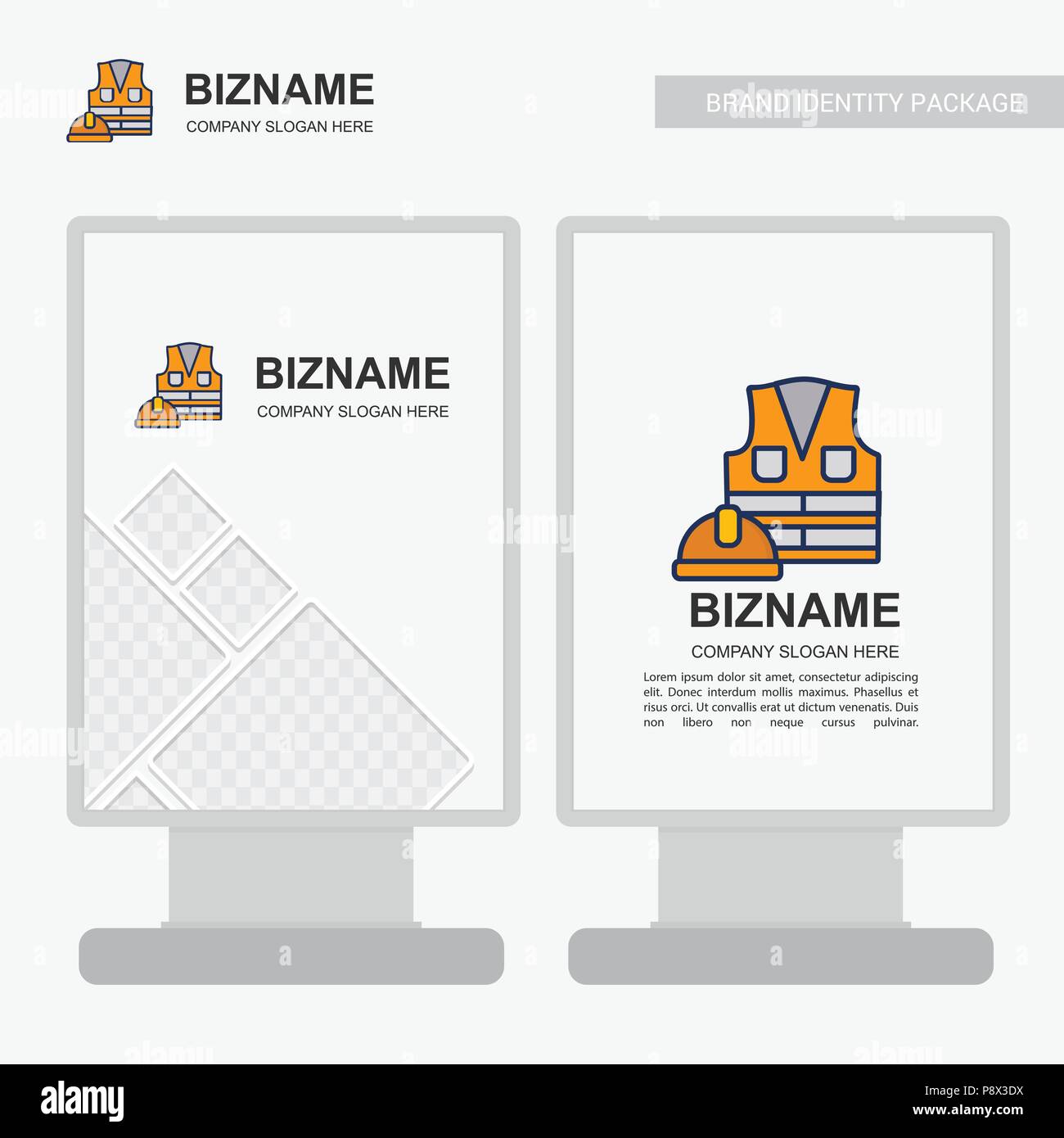 BIZNAME
COMPANY SLOGAN HERE

BRAND IDENTITY PACKAGE

BIZNAME
COMPANY SLOGAN HERE

BIZNAME
COMPANY SLOGAN HERE

Lorem ipsum dolor sit amet, consectetur adipiscing elit. Donec interdum mollis maximus. Phasellus et risus orci. Ut convallis erat ut dictum venenatis. Duis non libero non neque cursus pulvinar.

alamy

Image ID: P8X3DX
www.alamy.com