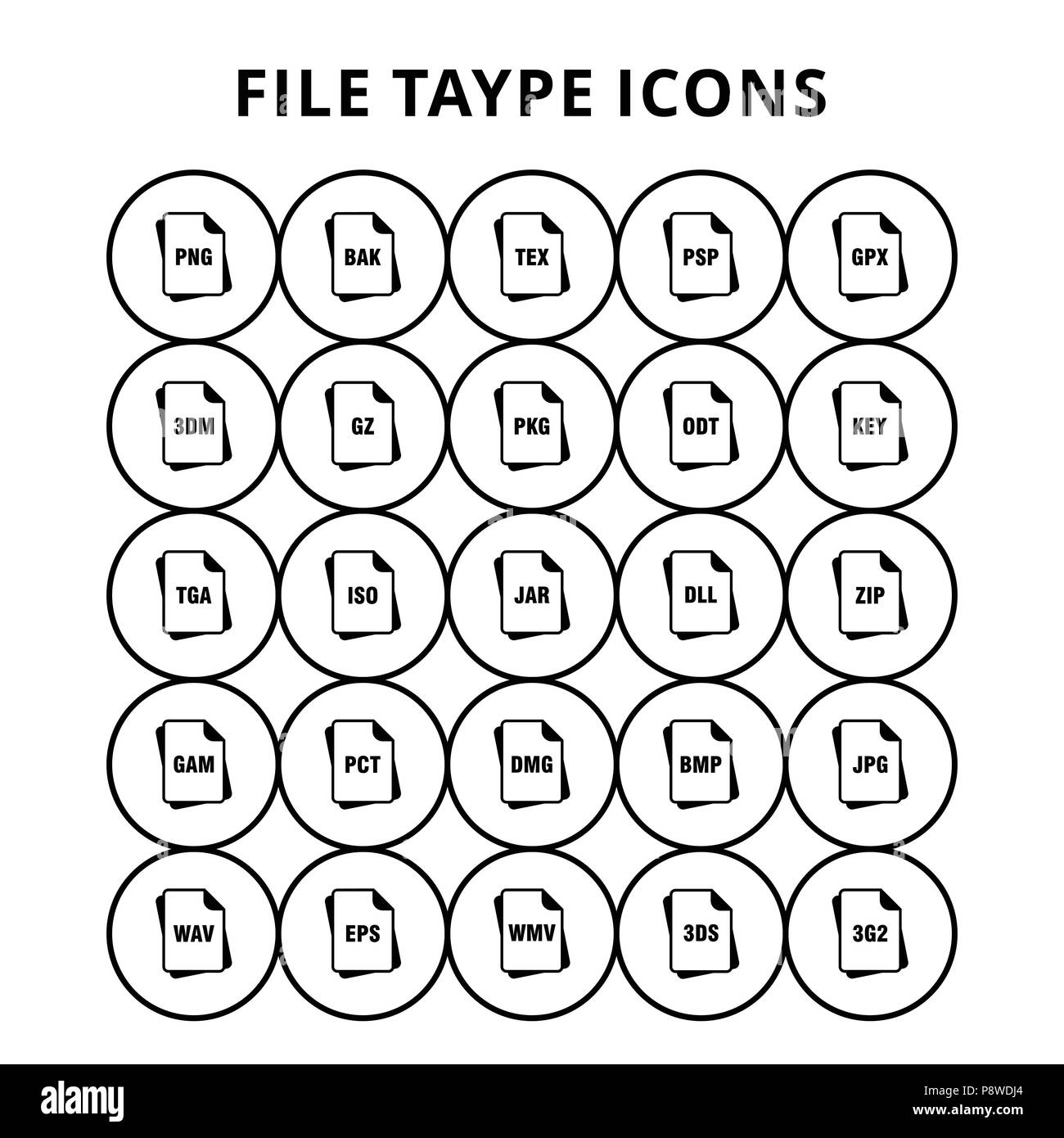 FILE TAYPE ICONS

PNG
BAK
TEX
PSP
GPX

3DM
GZ
PKG
ODT
KEY

TGA
ISO
JAR
DLL
ZIP

GAM
PCT
DMG
BMP
JPG

WAV
EPS
WMV
3DS
3G2

alamy

Image ID: P8WDJ4
www.alamy.com