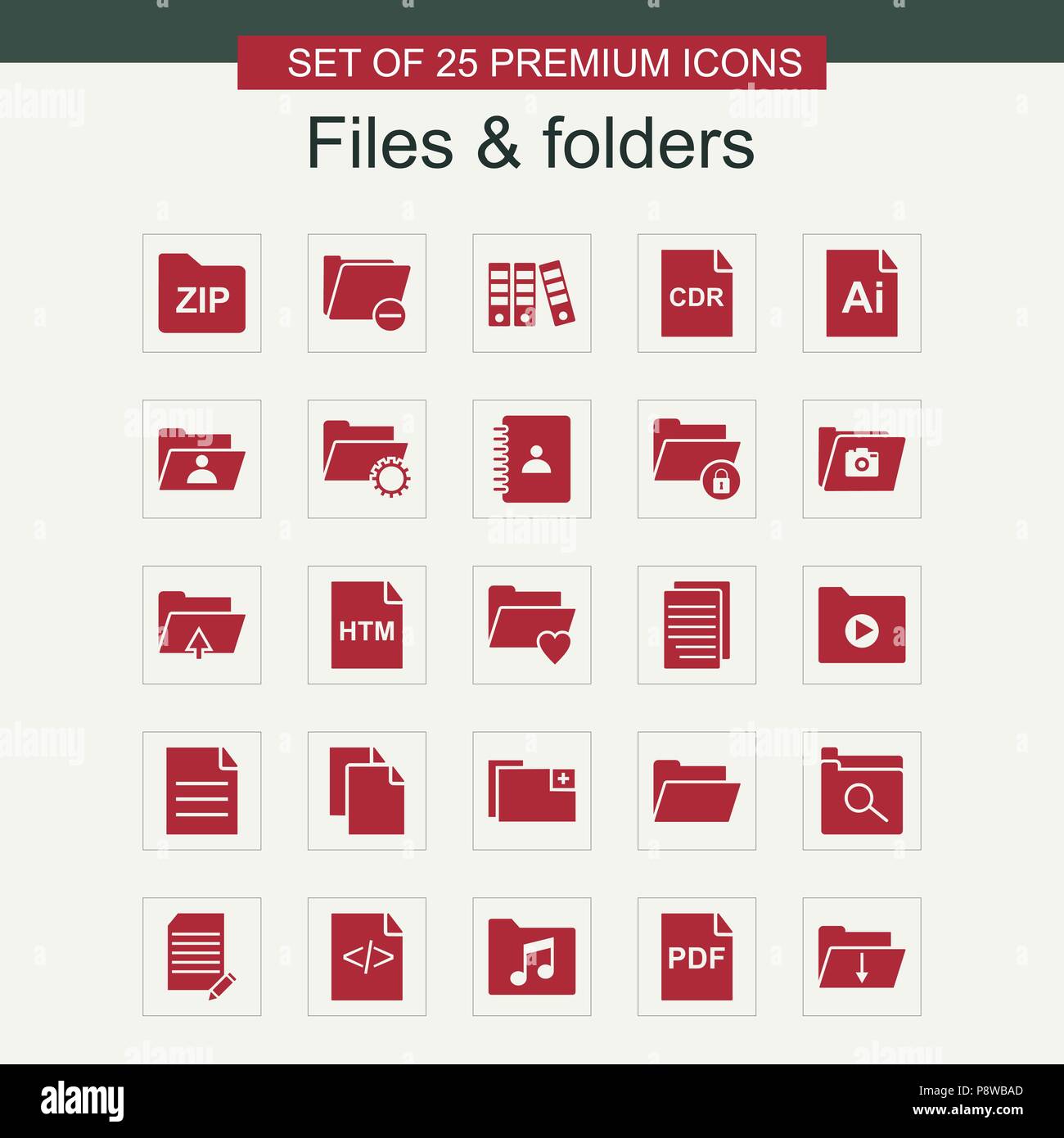 SET OF 25 PREMIUM ICONS

Files & folders

ZIP

CDR

Ai

HTM

</>

PDF

alamy

Image ID: P8WBAD
www.alamy.com