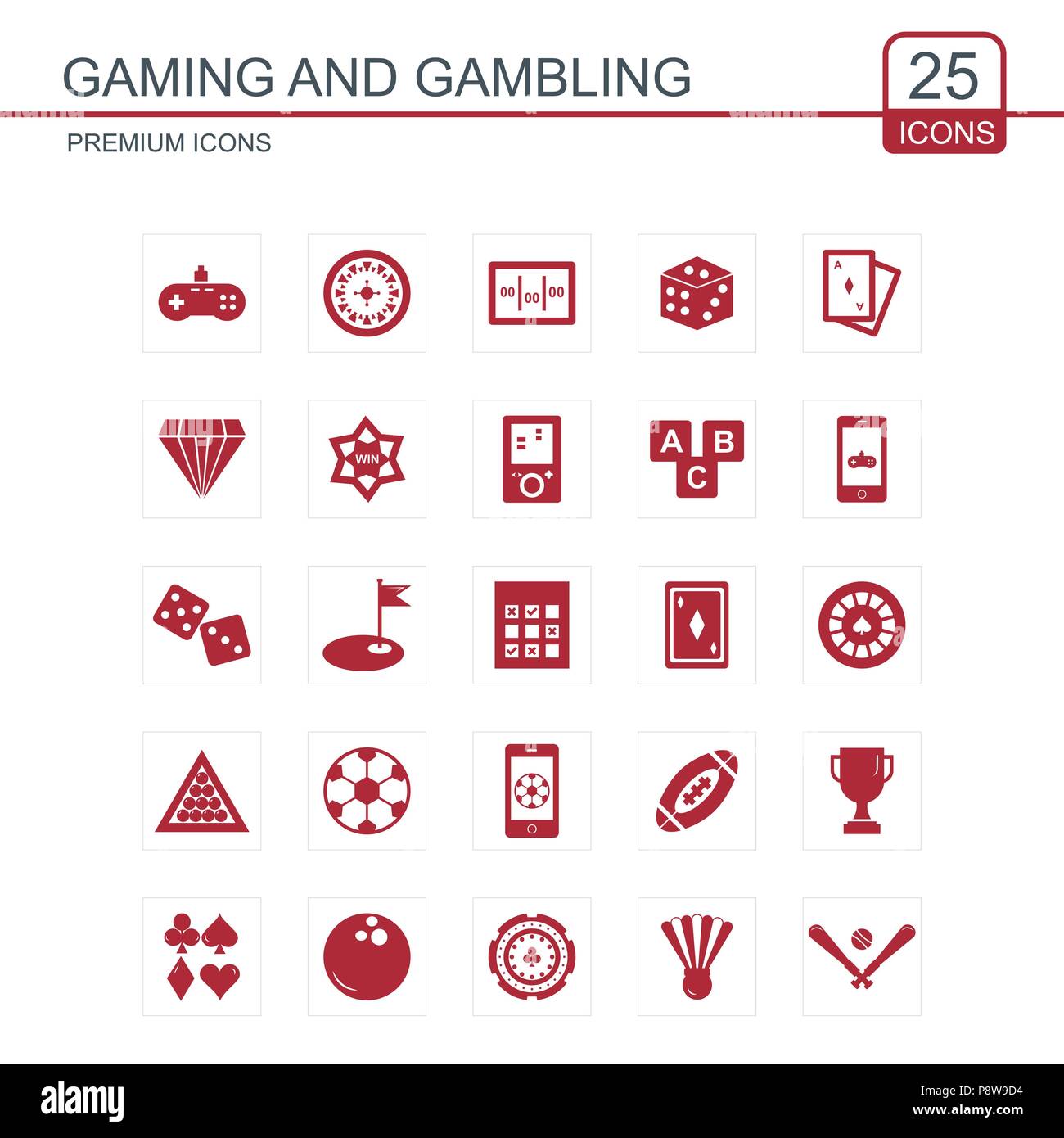 GAMING AND GAMBLING

25
ICONS

PREMIUM ICONS

00 00 00

A
A

WIN

A B
C

alamy

Image ID: P8W9D4
www.alamy.com