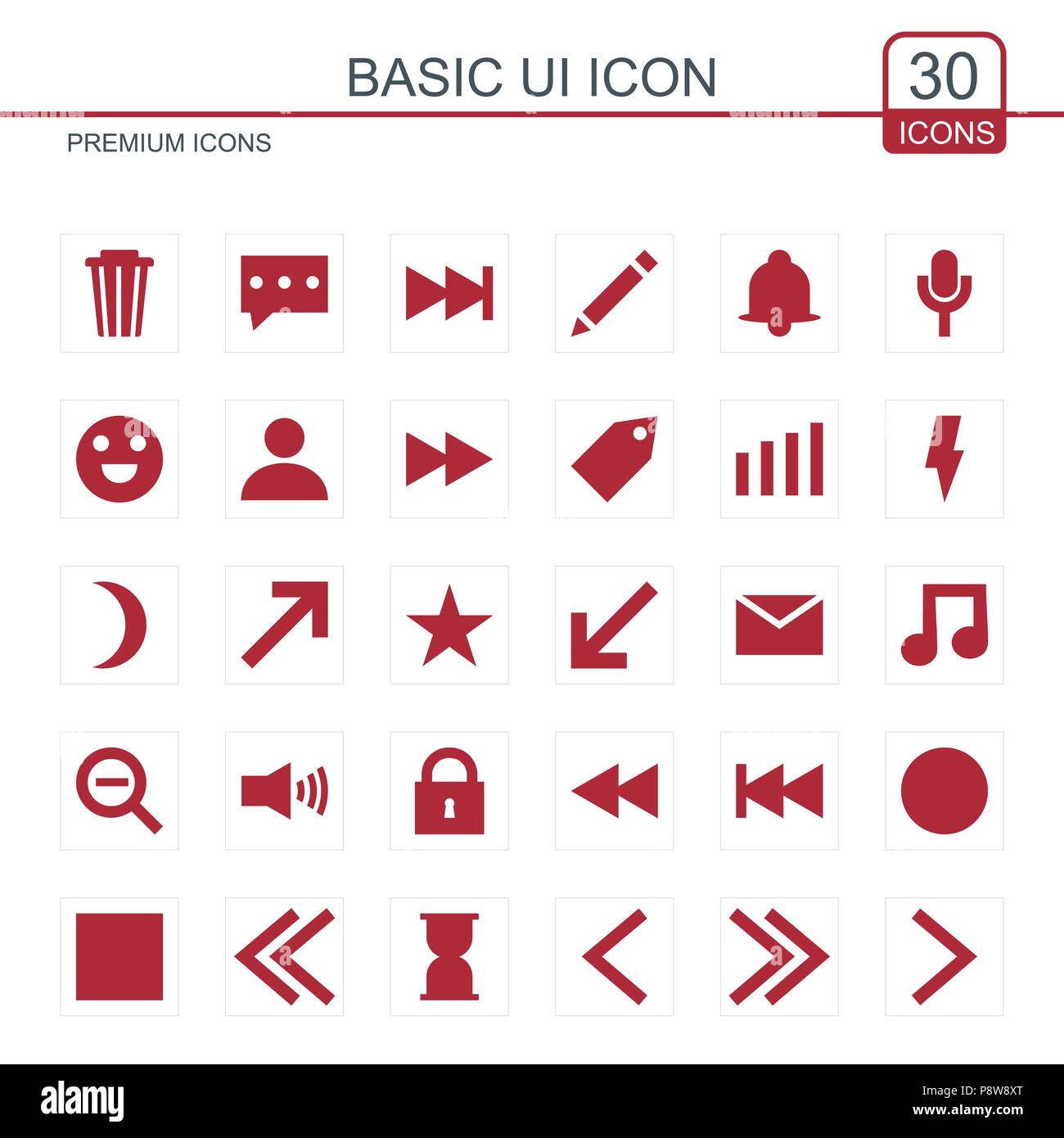 BASIC UI ICON

30
ICONS

PREMIUM ICONS

alamy

Image ID: P8W8XT
www.alamy.com