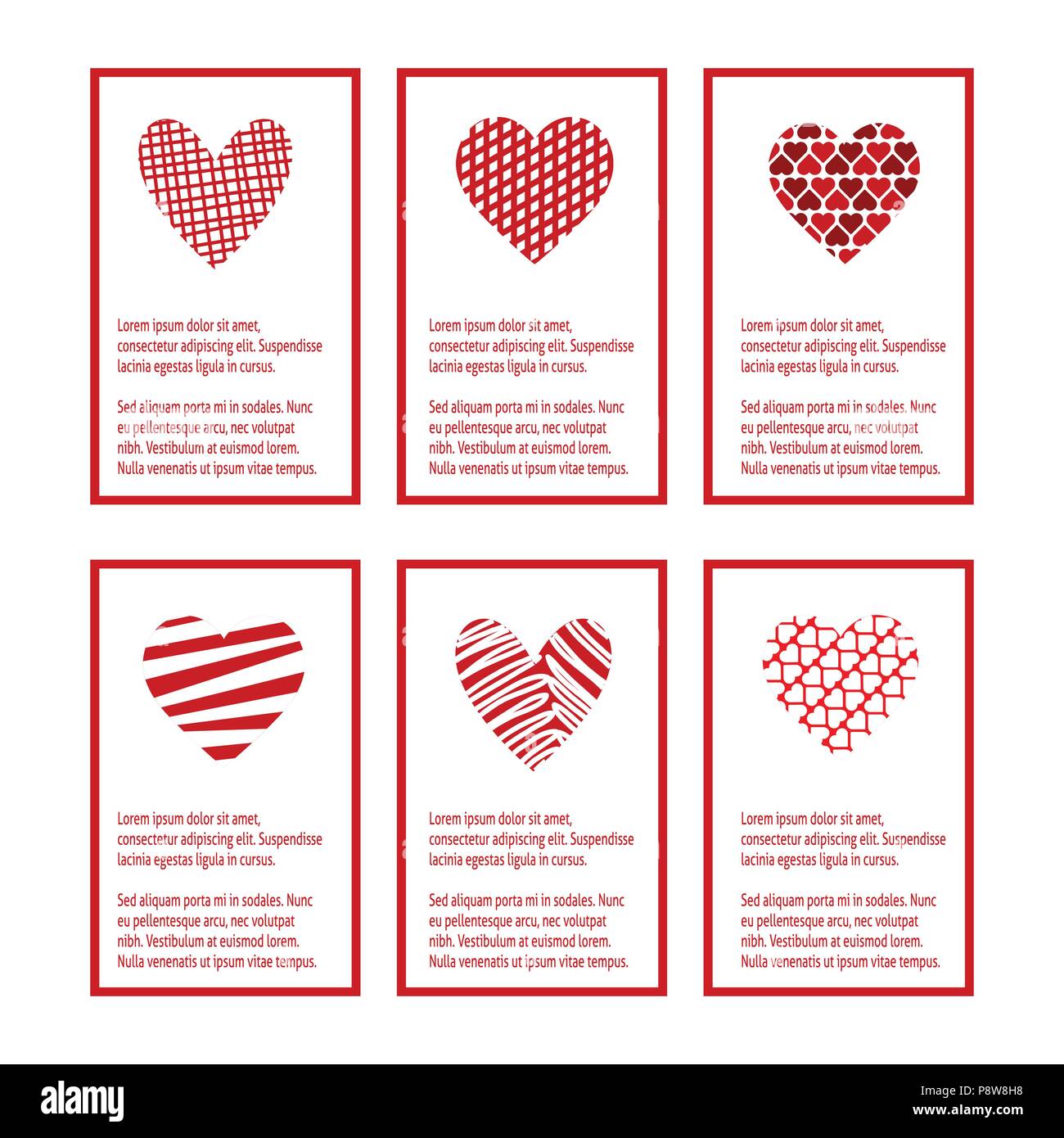 Lorem ipsum dolor sit amet, consectetur adipiscing elit. Suspendisse lacinia egestas ligula in cursus.

Sed aliquam porta mi in sodales. Nunc eu pellentesque arcu, nec volutpat nibh. Vestibulum at euismod lorem. Nulla venenatis ut ipsum vitae tempus.

Lorem ipsum dolor sit amet, consectetur adipiscing elit. Suspendisse lacinia egestas ligula in cursus.

Sed aliquam porta mi in sodales. Nunc eu pellentesque arcu, nec volutpat nibh. Vestibulum at euismod lorem. Nulla venenatis ut ipsum vitae tempus.

Lorem ipsum dolor sit amet, consectetur adipiscing elit. Suspendisse lacinia egestas ligula in cursus.

Sed aliquam porta mi in sodales. Nunc eu pellentesque arcu, nec volutpat nibh. Vestibulum at euismod lorem. Nulla venenatis ut ipsum vitae tempus.

Lorem ipsum dolor sit amet, consectetur adipiscing elit. Suspendisse lacinia egestas ligula in cursus.

Sed aliquam porta mi in sodales. Nunc eu pellentesque arcu, nec volutpat nibh. Vestibulum at euismod lorem. Nulla venenatis ut ipsum vitae tempus.

Lorem ipsum dolor sit amet, consectetur adipiscing elit. Suspendisse lacinia egestas ligula in cursus.

Sed aliquam porta mi in sodales. Nunc eu pellentesque arcu, nec volutpat nibh. Vestibulum at euismod lorem. Nulla venenatis ut ipsum vitae tempus.

Lorem ipsum dolor sit amet, consectetur adipiscing elit. Suspendisse lacinia egestas ligula in cursus.

Sed aliquam porta mi in sodales. Nunc eu pellentesque arcu, nec volutpat nibh. Vestibulum at euismod lorem. Nulla venenatis ut ipsum vitae tempus.

alamy

Image ID: P8W8H8
www.alamy.com