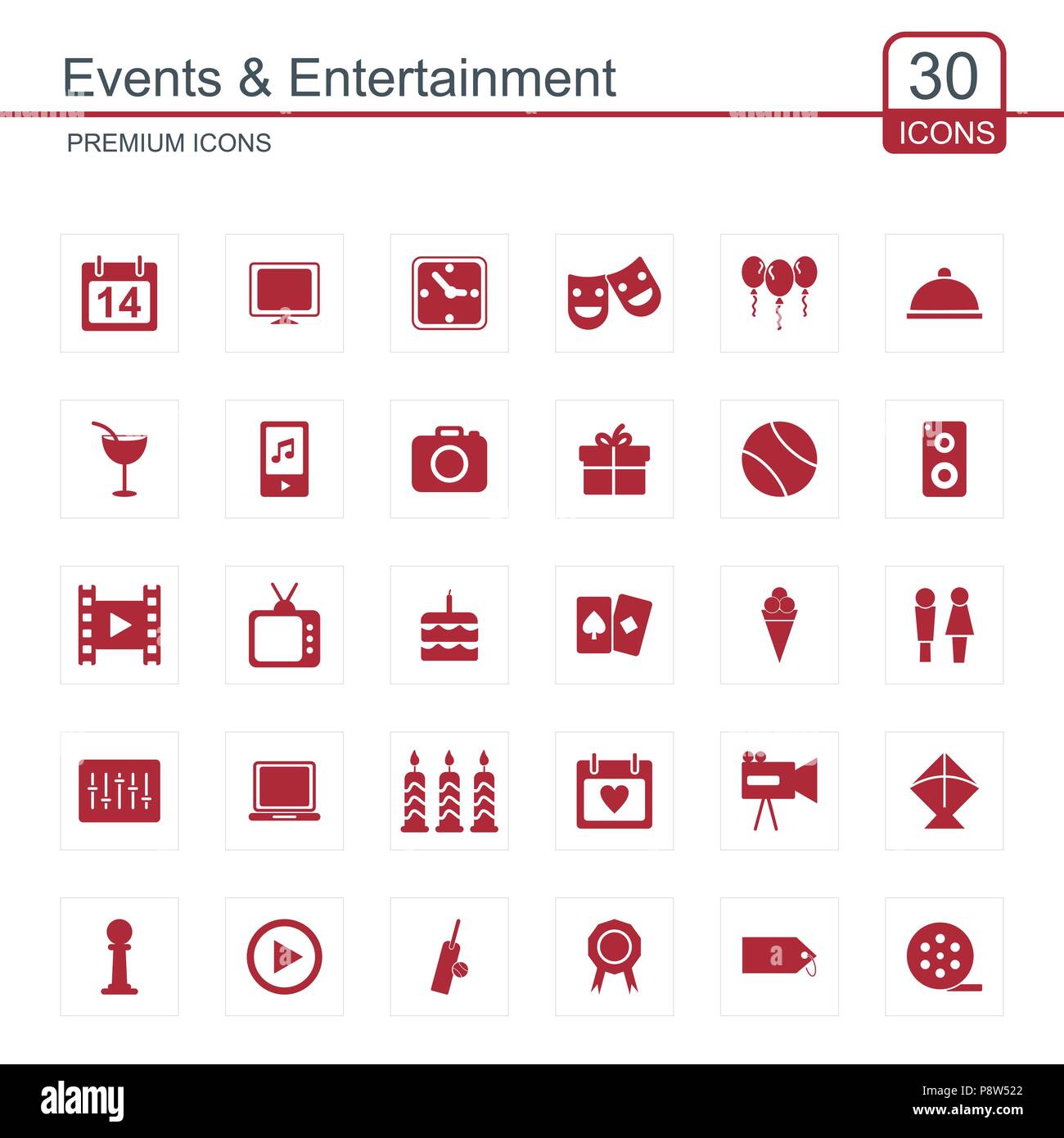 Events & Entertainment

30
ICONS

PREMIUM ICONS

14

alamy

Image ID: P8W522
www.alamy.com