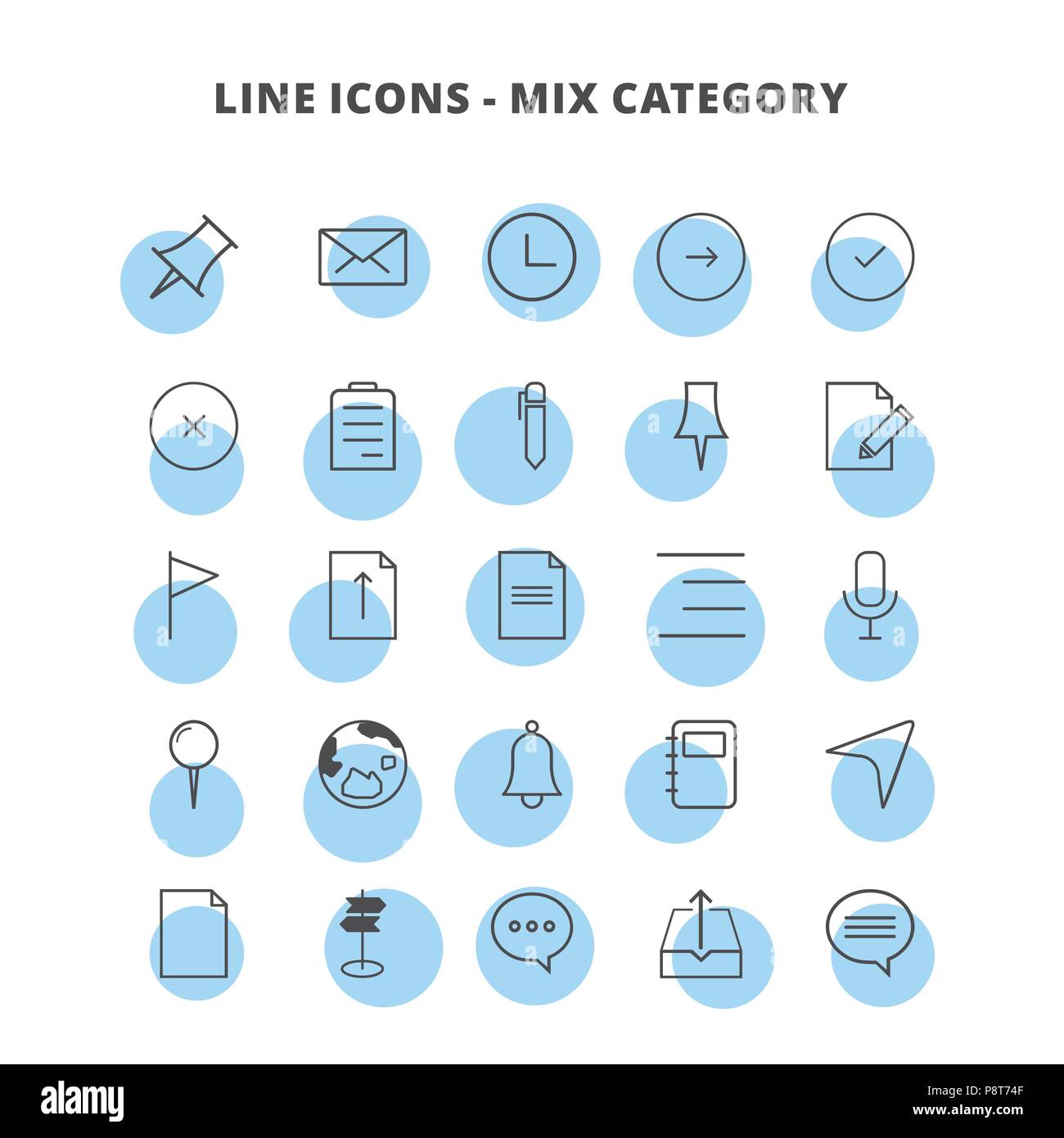 LINE ICONS - MIX CATEGORY

alamy

Image ID: P8T74F
www.alamy.com