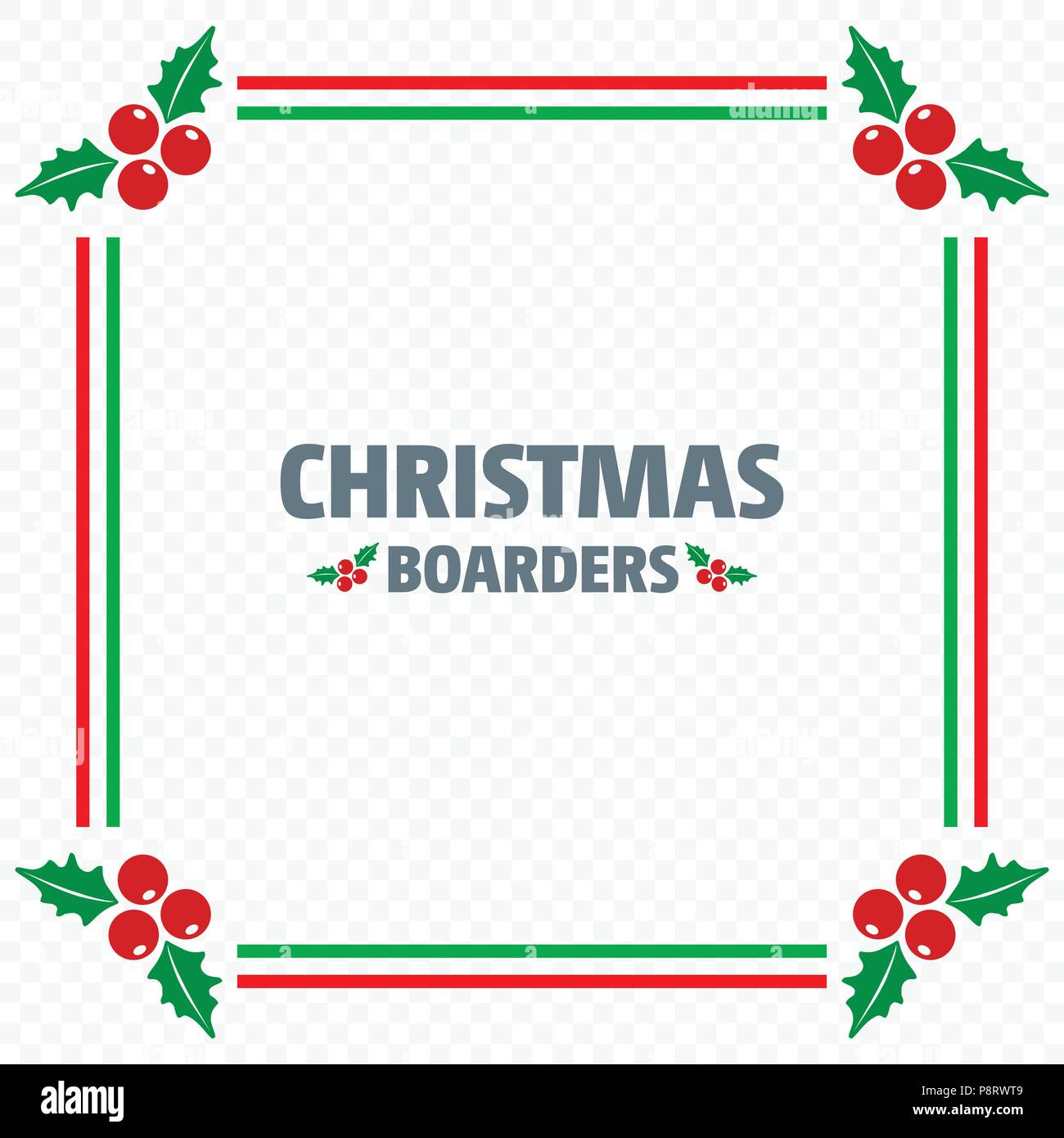 CHRISTMAS
BOARDERS

alamy
P8RWT9
www.alamy.com