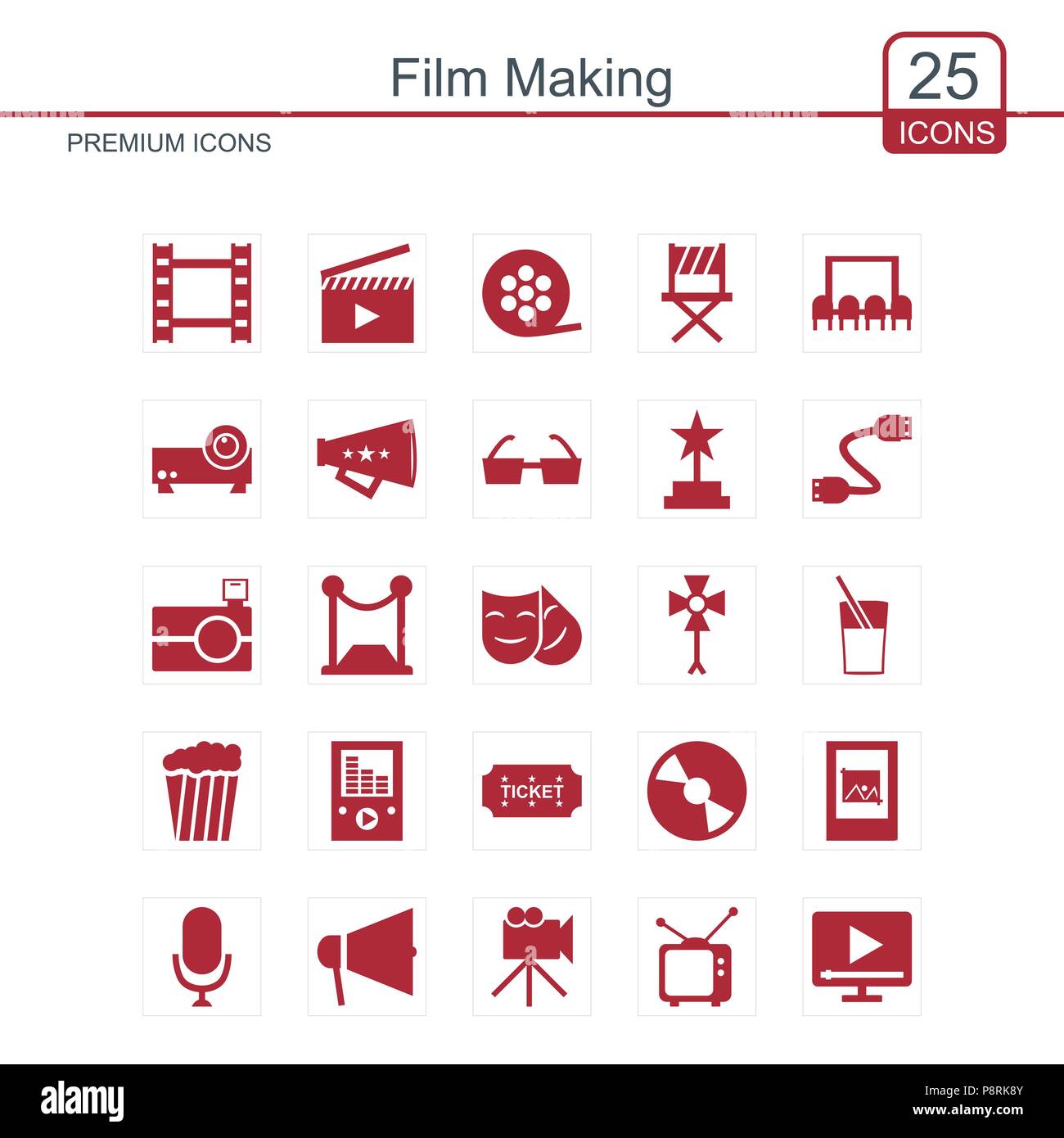 Film Making

25
ICONS

PREMIUM ICONS

TICKET

alamy

Image ID: P8RK8Y
www.alamy.com