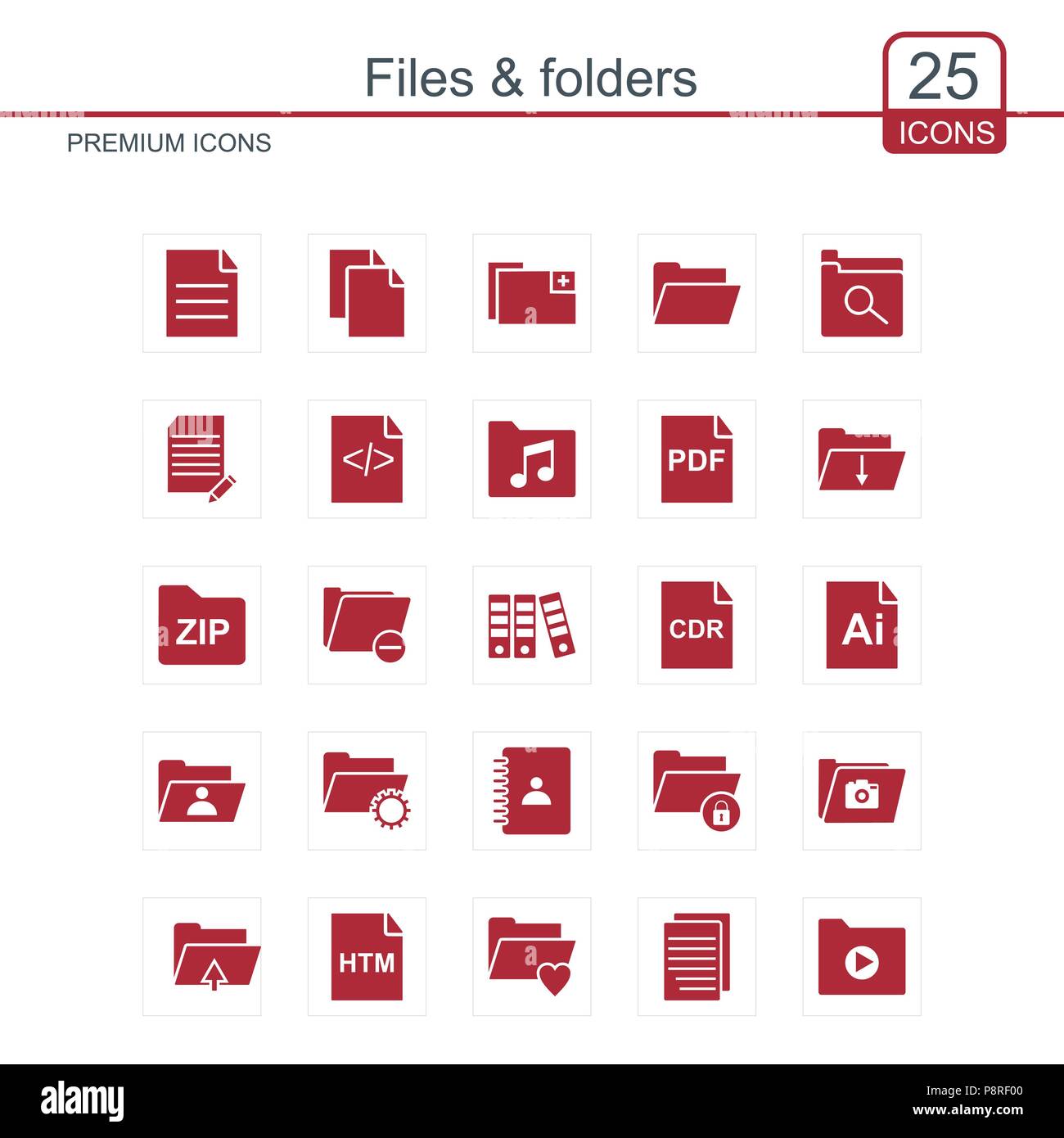 Files & folders

25
ICONS

PREMIUM ICONS

</>

PDF

ZIP

CDR

Ai

HTM

alamy

Image ID: P8RF00
www.alamy.com