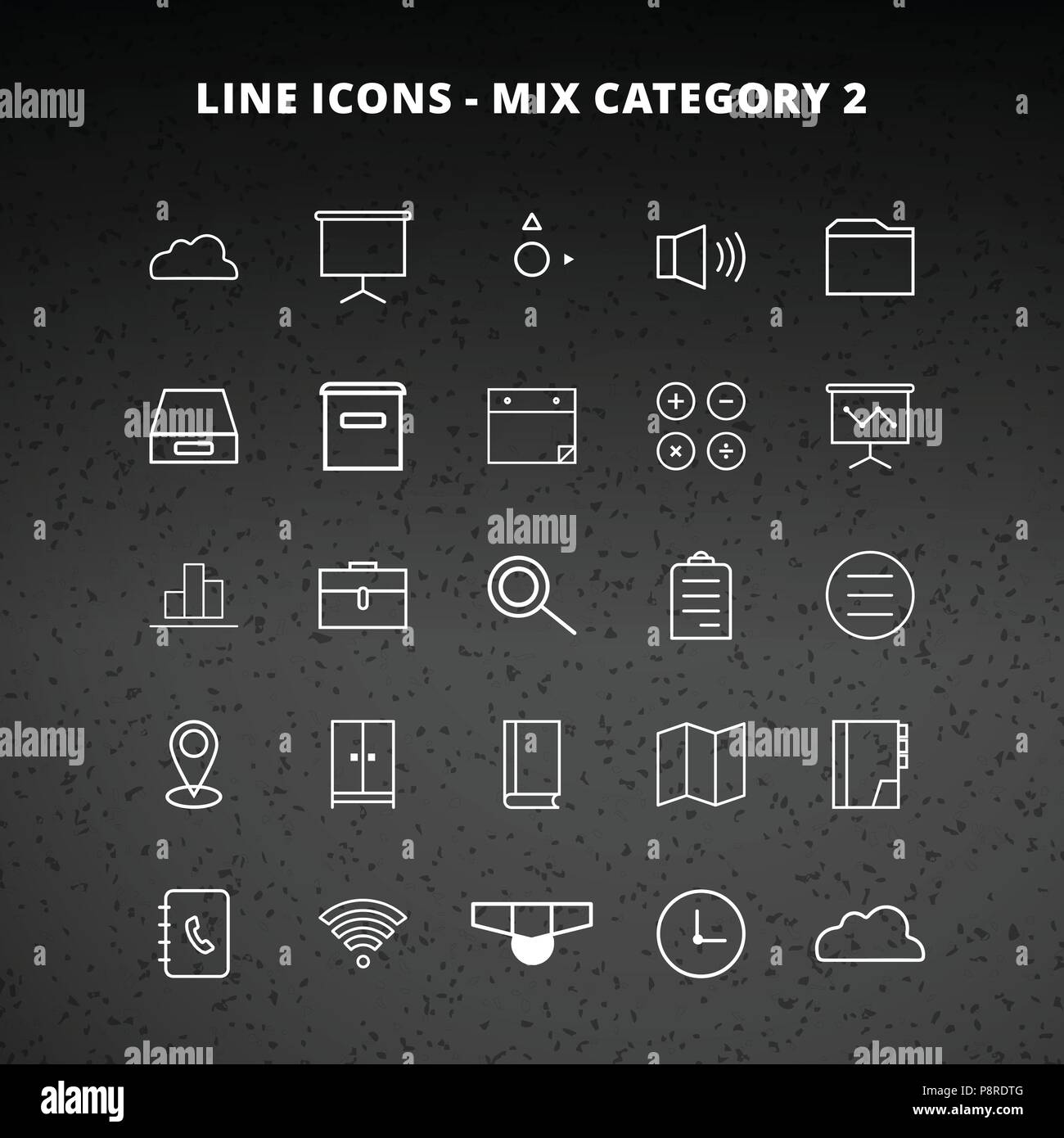 LINE ICONS - MIX CATEGORY 2

alamy

alamy

alamy

alamy

alamy

alamy

alamy

alamy

alamy

alamy

alamy

P8RDTG

www.alamy.com