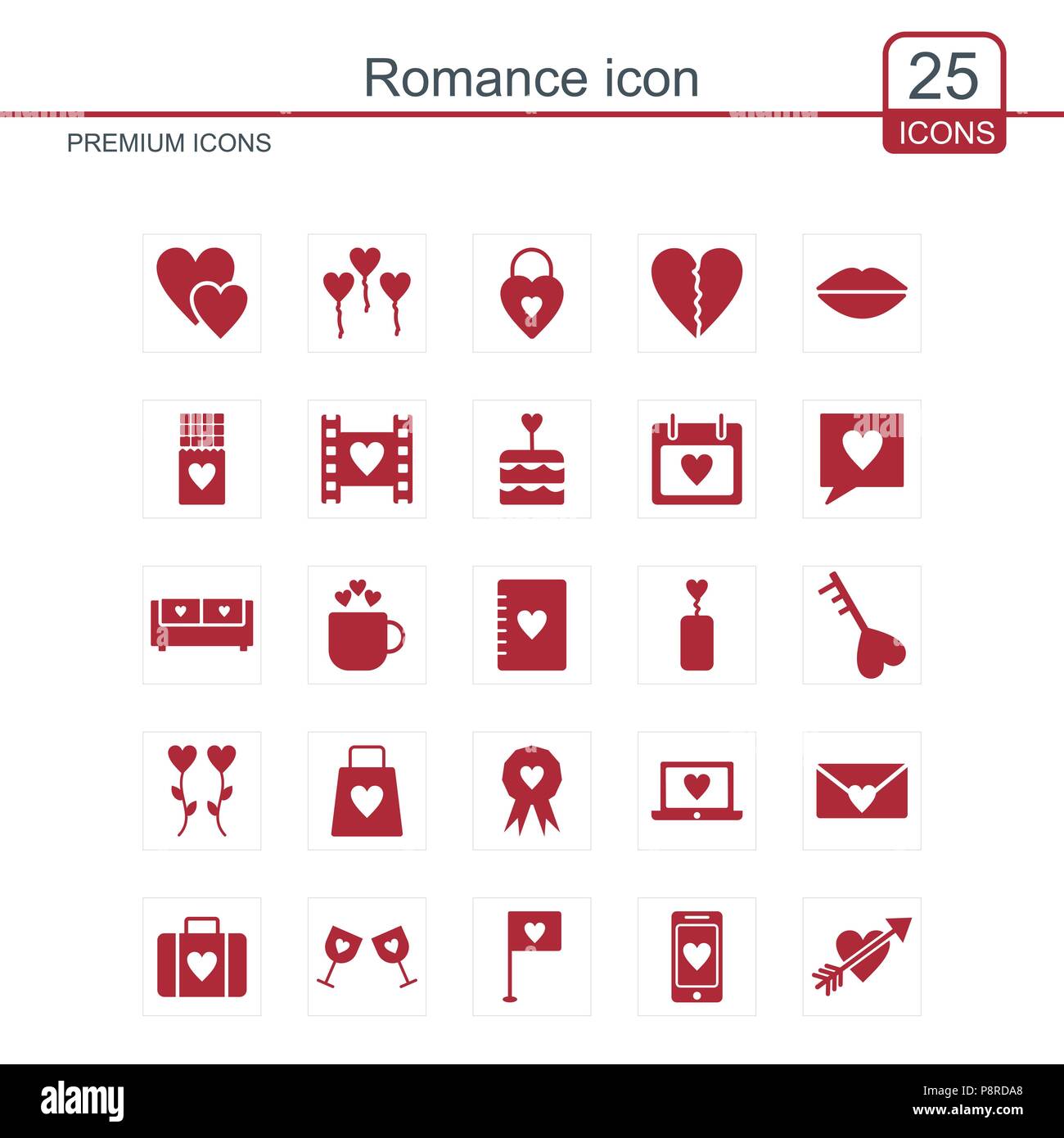 Romance icon

25
ICONS

PREMIUM ICONS

alamy

Image ID: P8RDA8
www.alamy.com