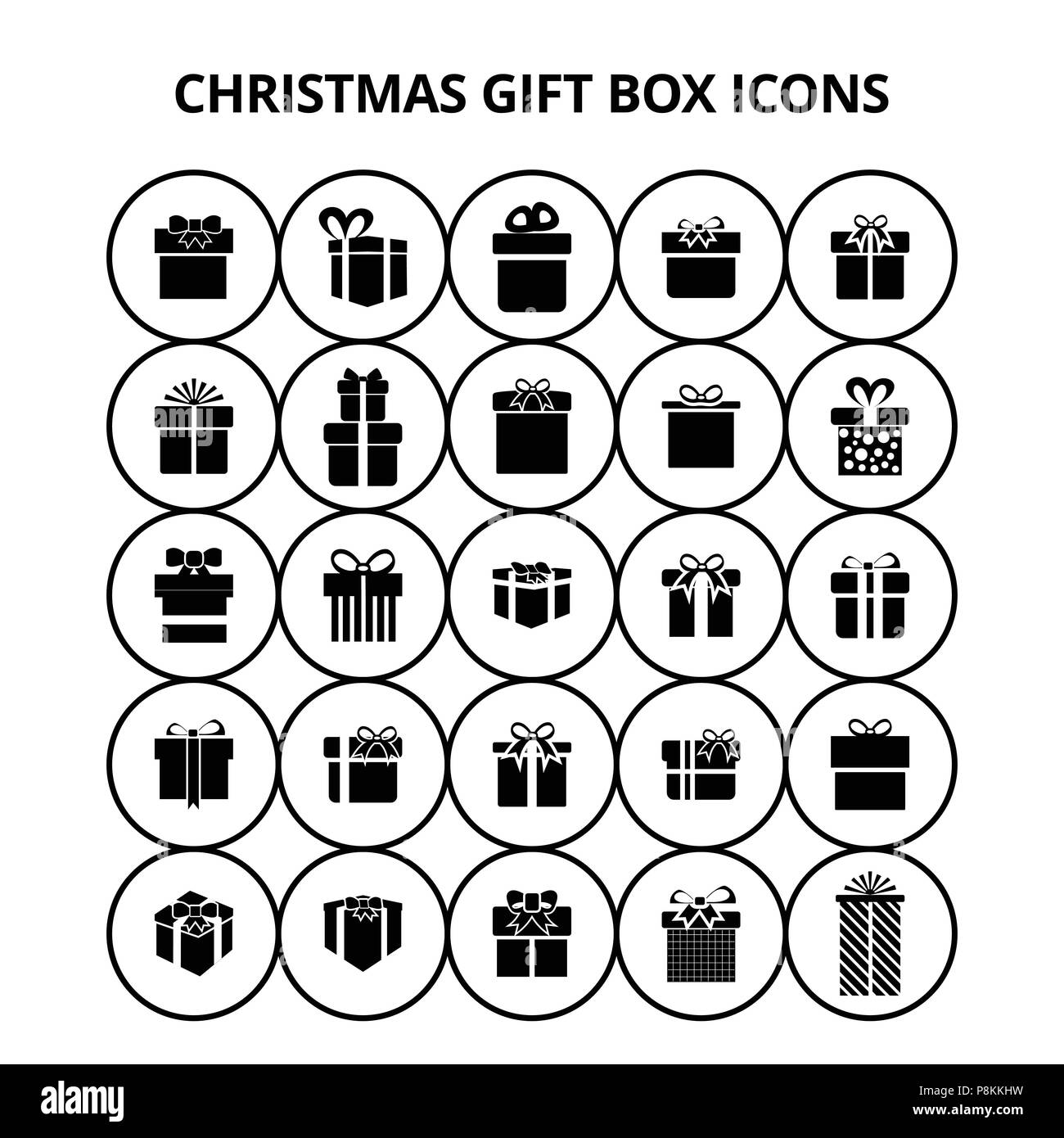 CHRISTMAS GIFT BOX ICONS

alamy

Image ID: P8KKHW
www.alamy.com