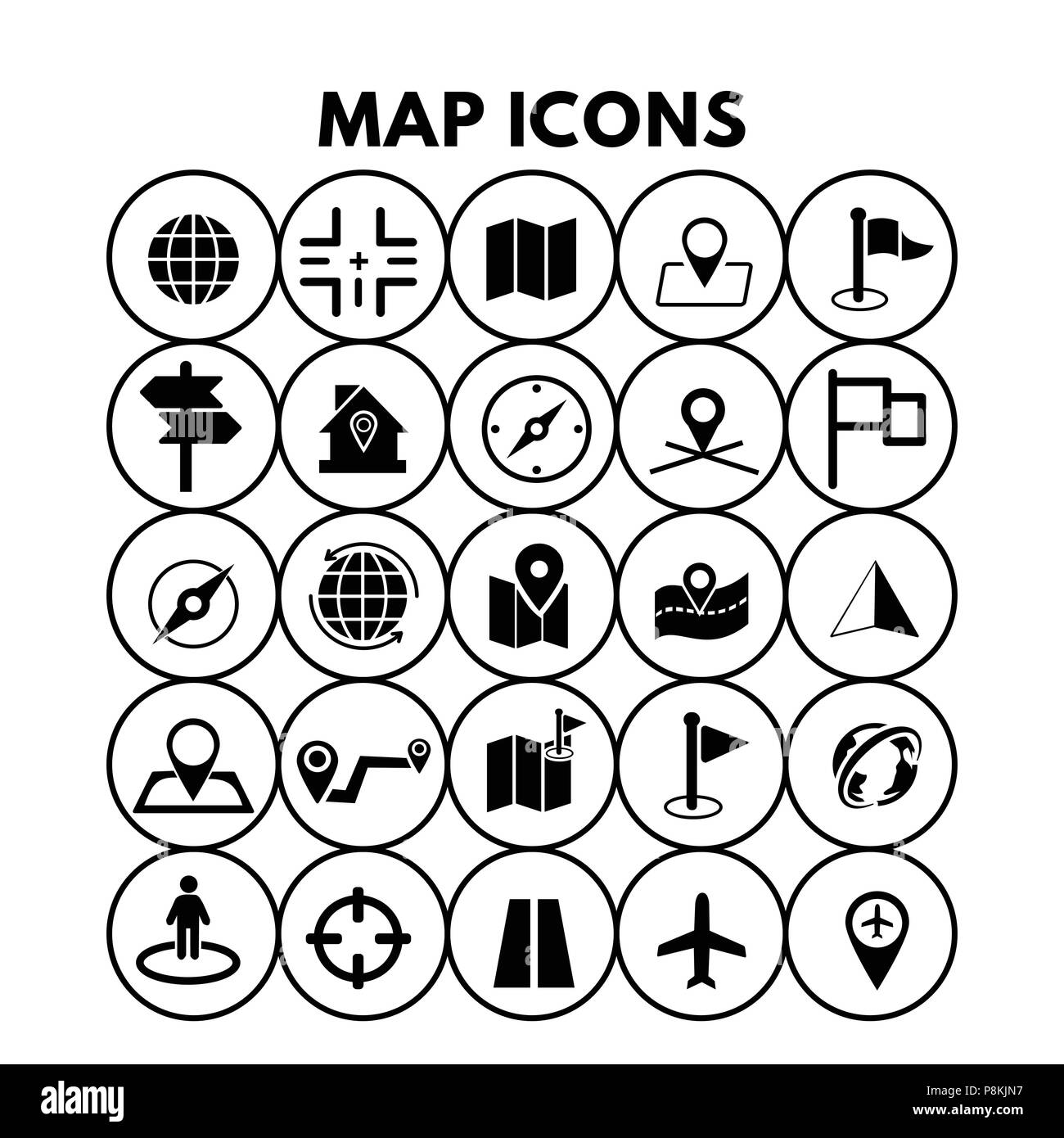 MAP ICONS

alamy

Image ID: P8KJN7
www.alamy.com