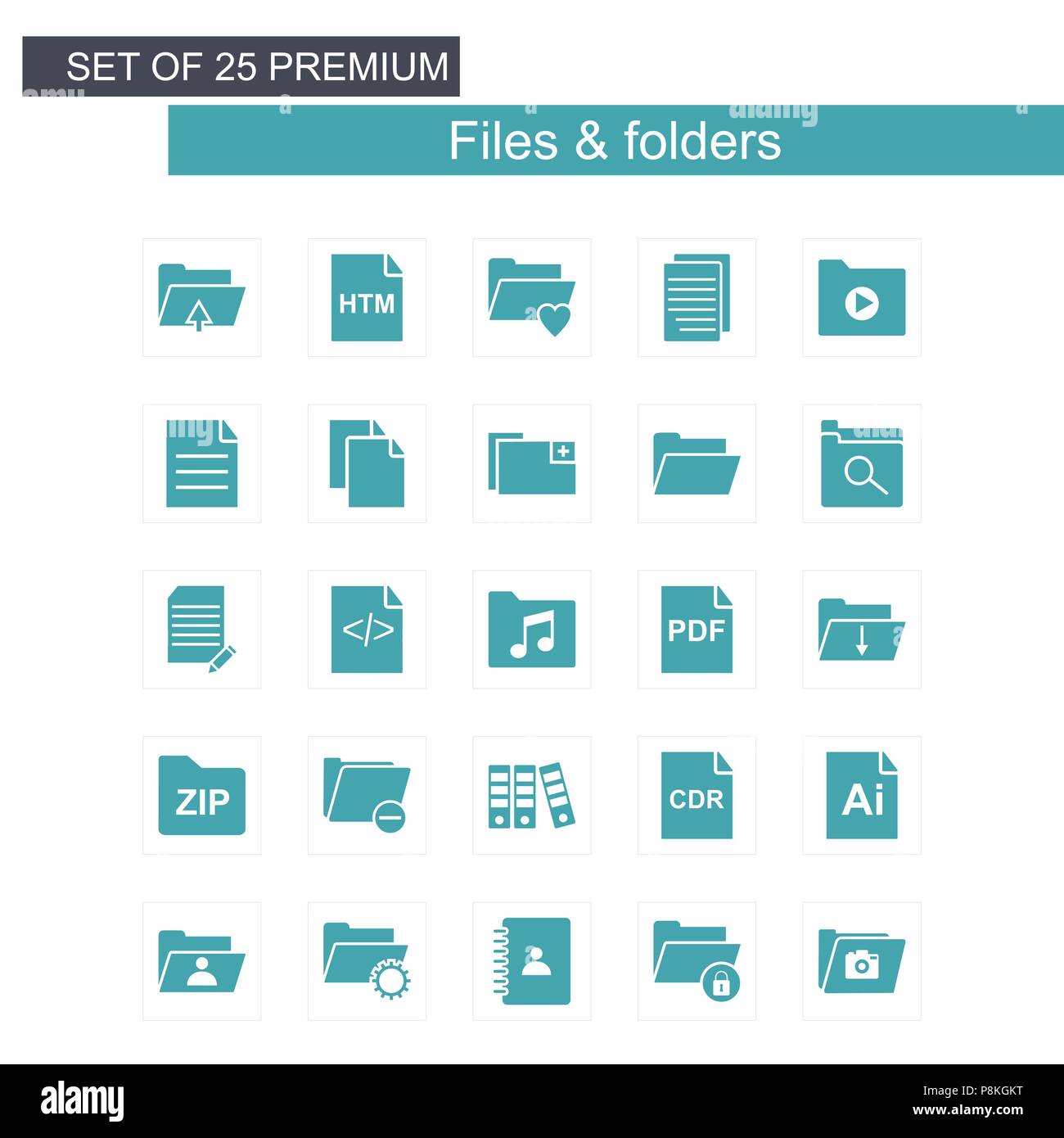 SET OF 25 PREMIUM

Files & folders

HTM

</>

PDF

ZIP

CDR

Ai

alamy

Image ID: P8KGKT
www.alamy.com