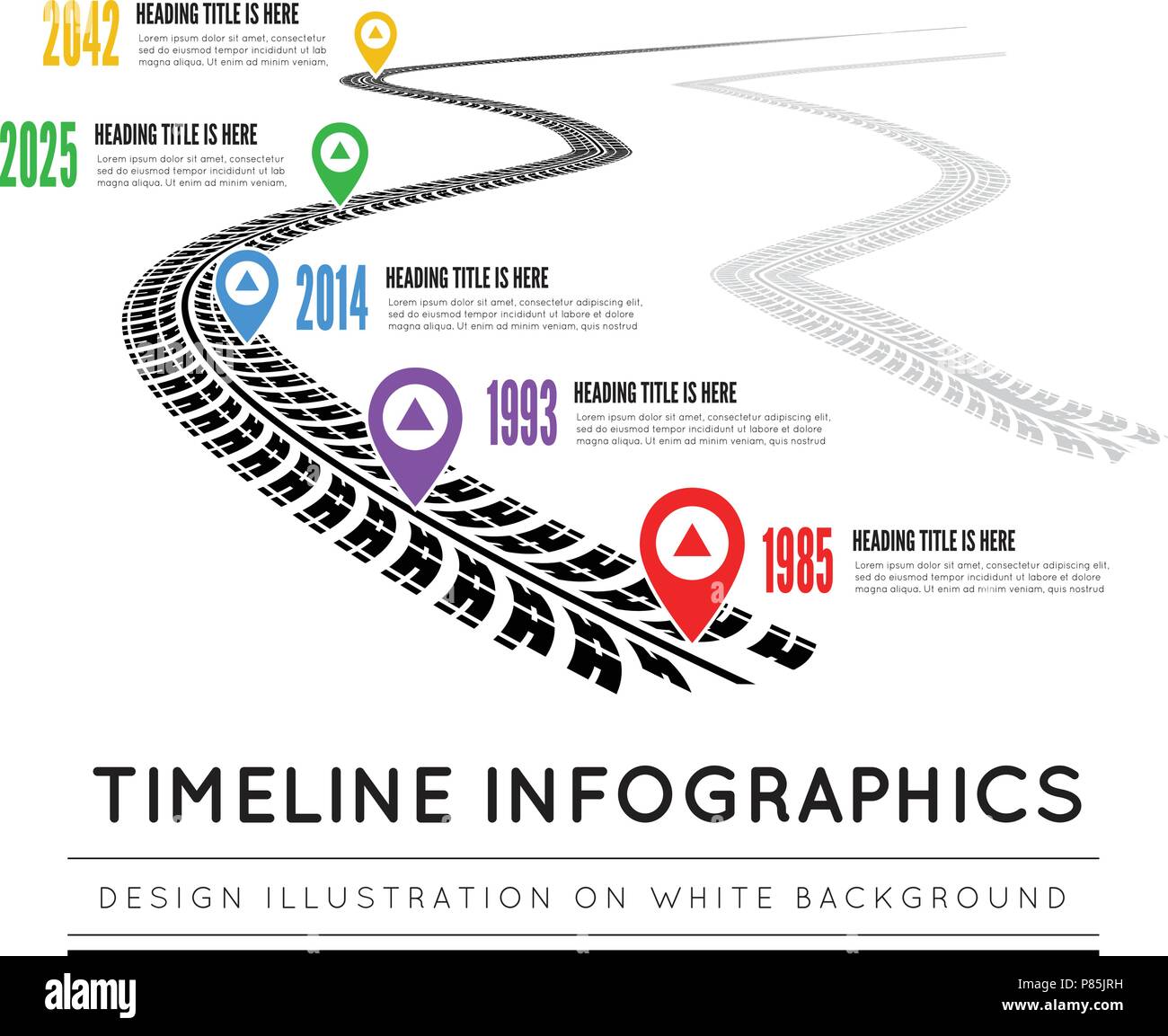 2042 HEADING TITLE IS HERE
Lorem ipsum dolor sit amet, consectetur sed do eiusmod tempor incididunt ut lab magna aliqua. Ut enim ad minim veniam,

2025 HEADING TITLE IS HERE
Lorem ipsum dolor sit amet, consectetur sed do eiusmod tempor incididunt ut lab magna aliqua. Ut enim ad minim veniam,

2014 HEADING TITLE IS HERE
Lorem ipsum dolor sit amet, consectetur adipiscing elit, sed do eiusmod tempor incididunt ut labore et dolore magna aliqua. Ut enim ad minim veniam, quis nostrud

1993 HEADING TITLE IS HERE
Lorem ipsum dolor sit amet, consectetur adipiscing elit, sed do eiusmod tempor incididunt ut labore et dolore magna aliqua. Ut enim ad minim veniam, quis nostrud

1985 HEADING TITLE IS HERE
Lorem ipsum dolor sit amet, consectetur adipiscing elit, sed do eiusmod tempor incididunt ut labore et dolore magna aliqua. Ut enim ad minim veniam, quis nostrud

TIMELINE INFOGRAPHICS

DESIGN ILLUSTRATION ON WHITE BACKGROUND

alamy

Image ID: P85JRH
www.alamy.com