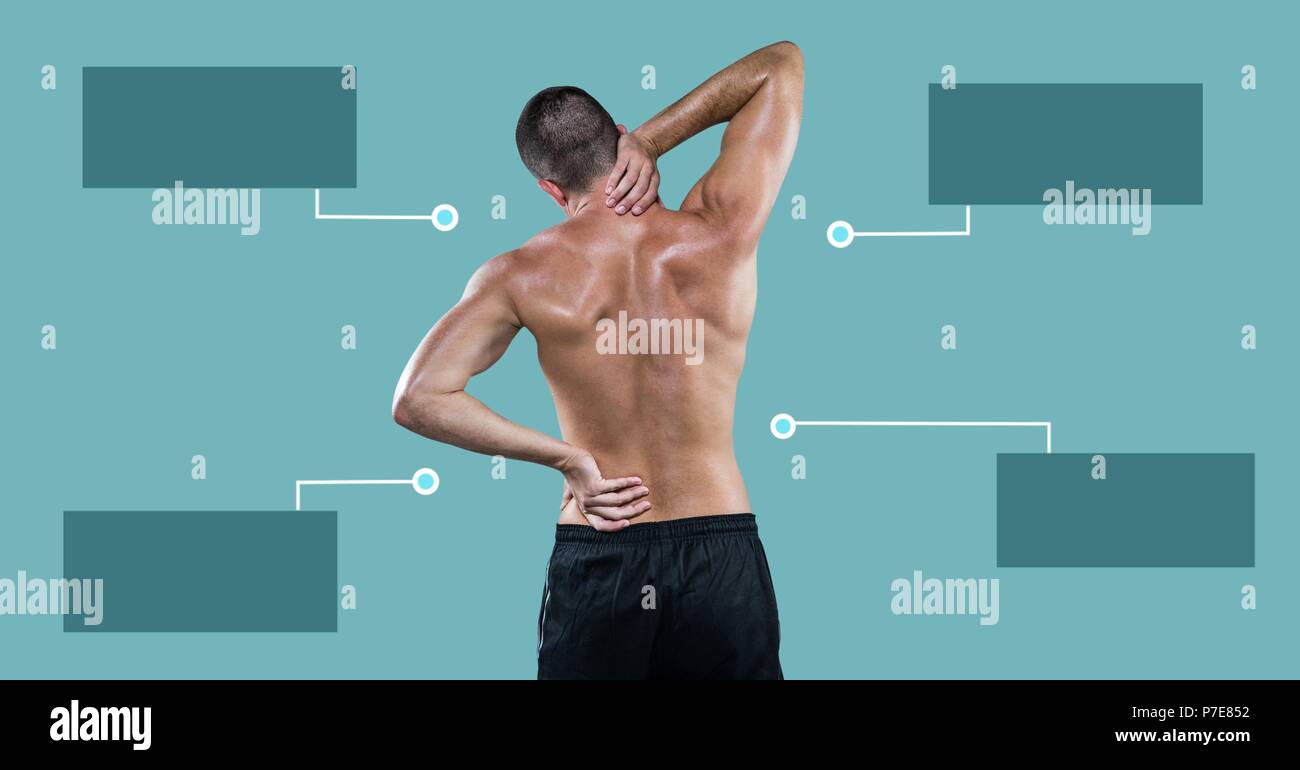 alamy

alamy

alamy

alamy

alamy

alamy
P7E852
www.alamy.com