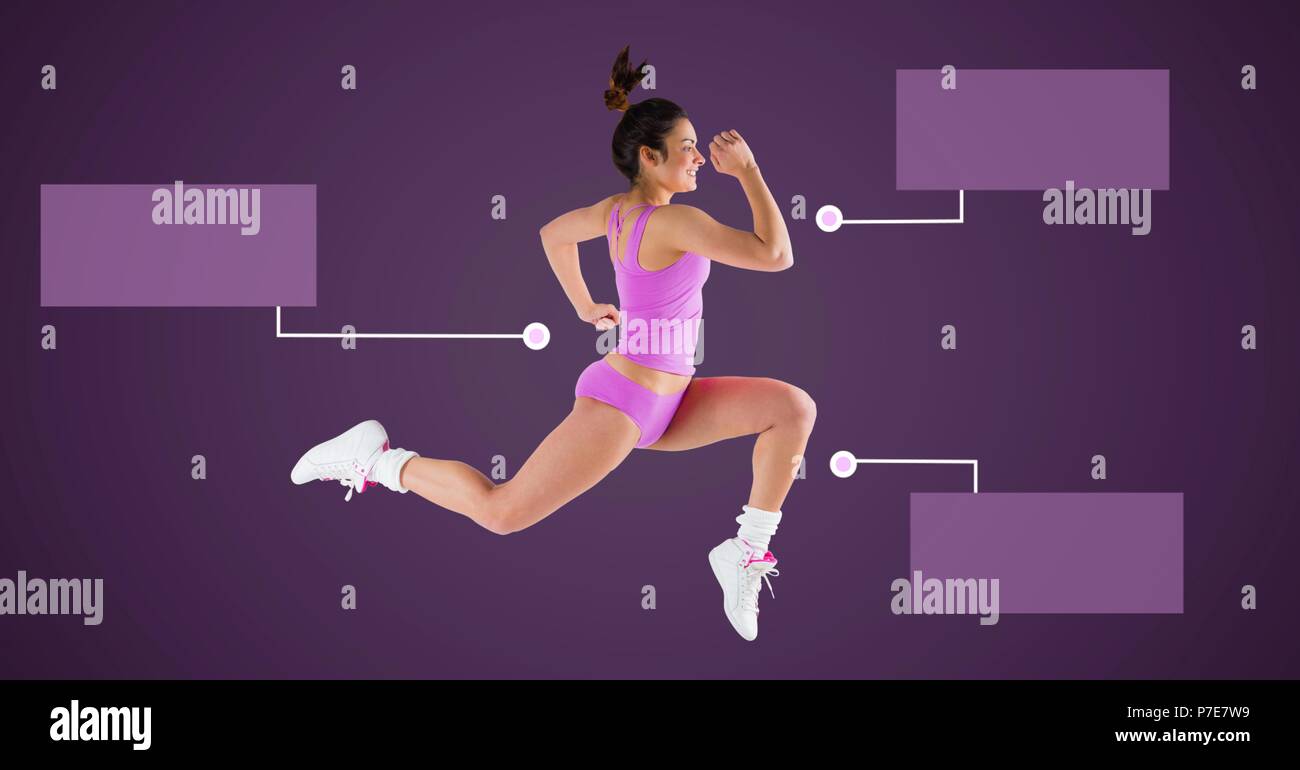 alamy

alamy

alamy

alamy

alamy

alamy

P7E7W9
www.alamy.com