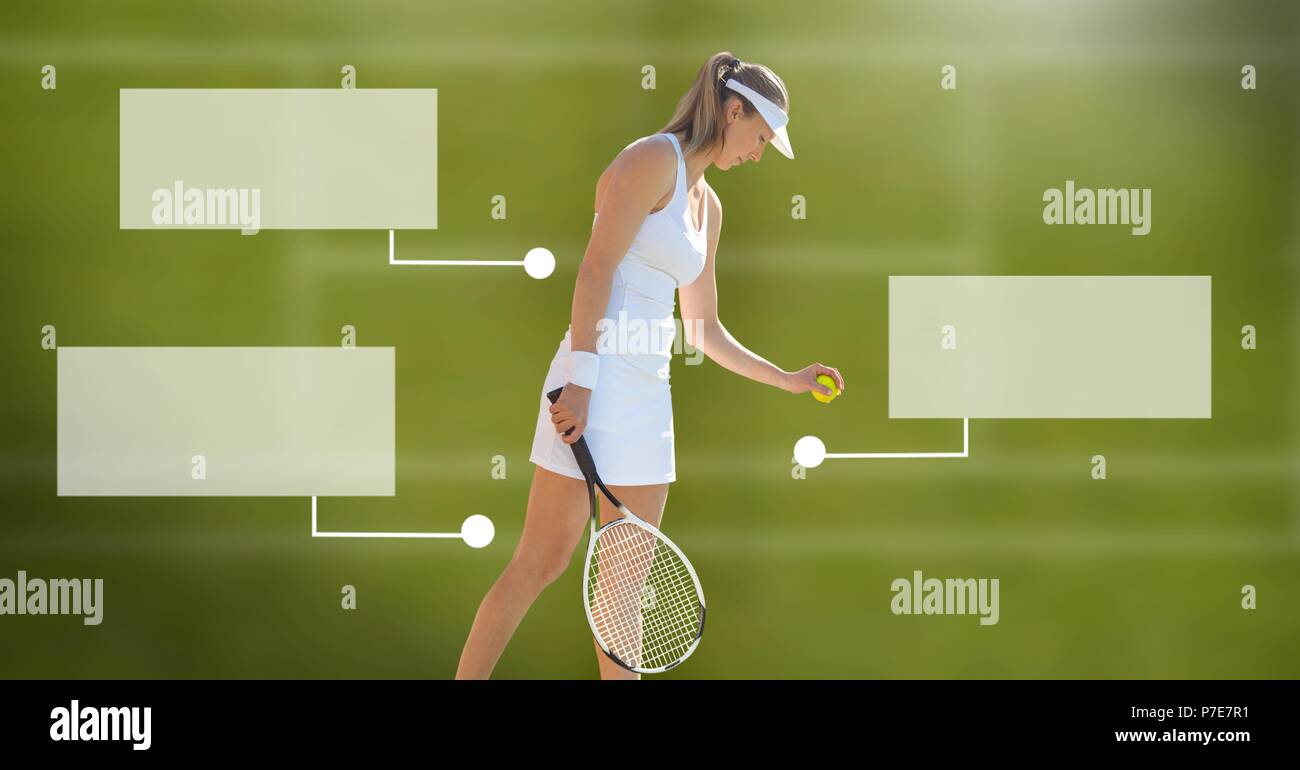 alamy
alamy
alamy
alamy
alamy
alamy

P7E7R1
www.alamy.com