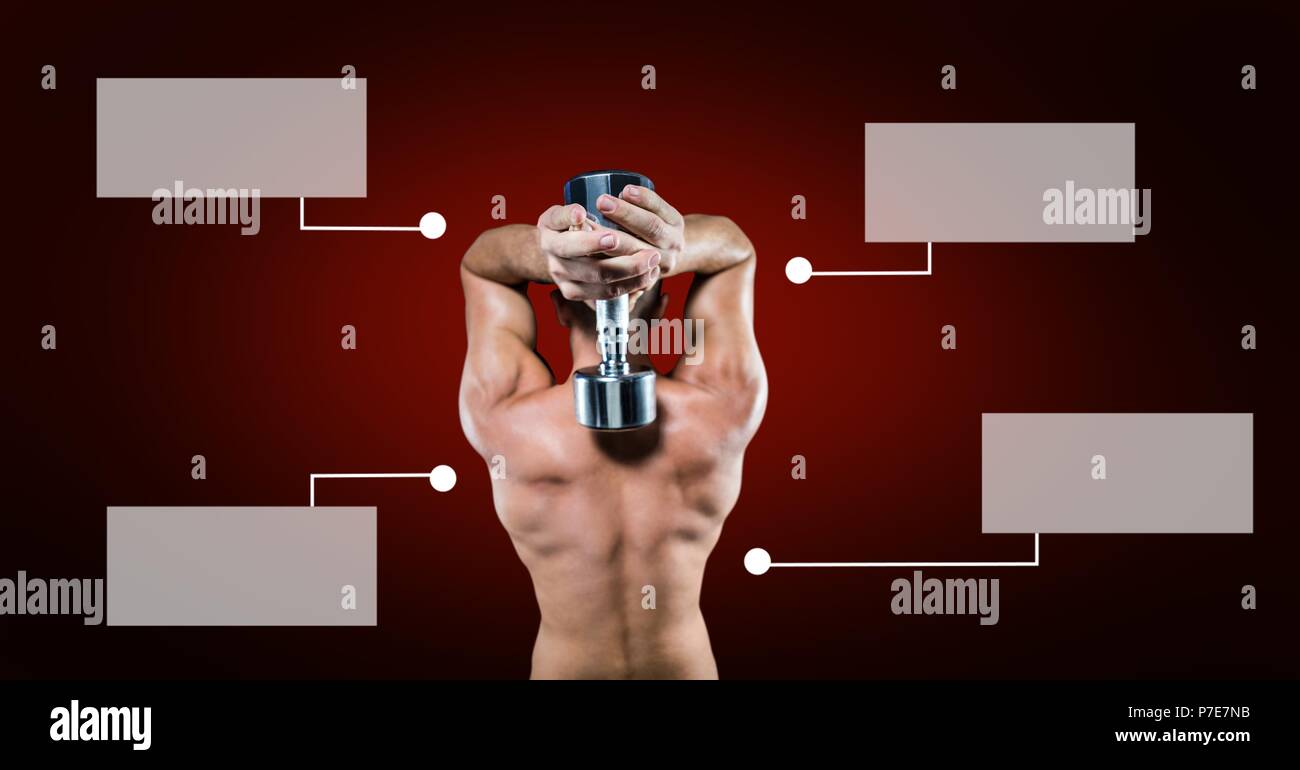 alamy
alamy
alamy
alamy
alamy
alamy
P7E7NB
www.alamy.com