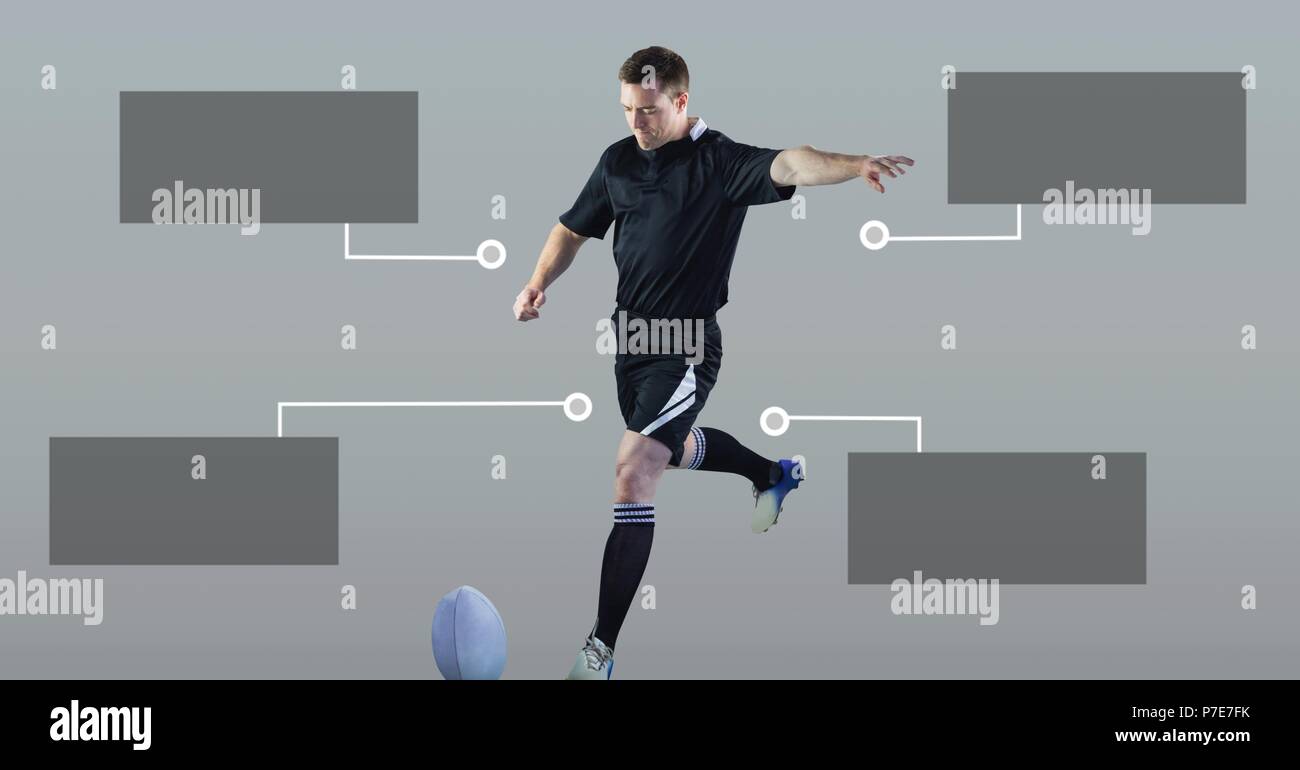 alamy
alamy
alamy
alamy
alamy

alamy
P7E7FK
www.alamy.com