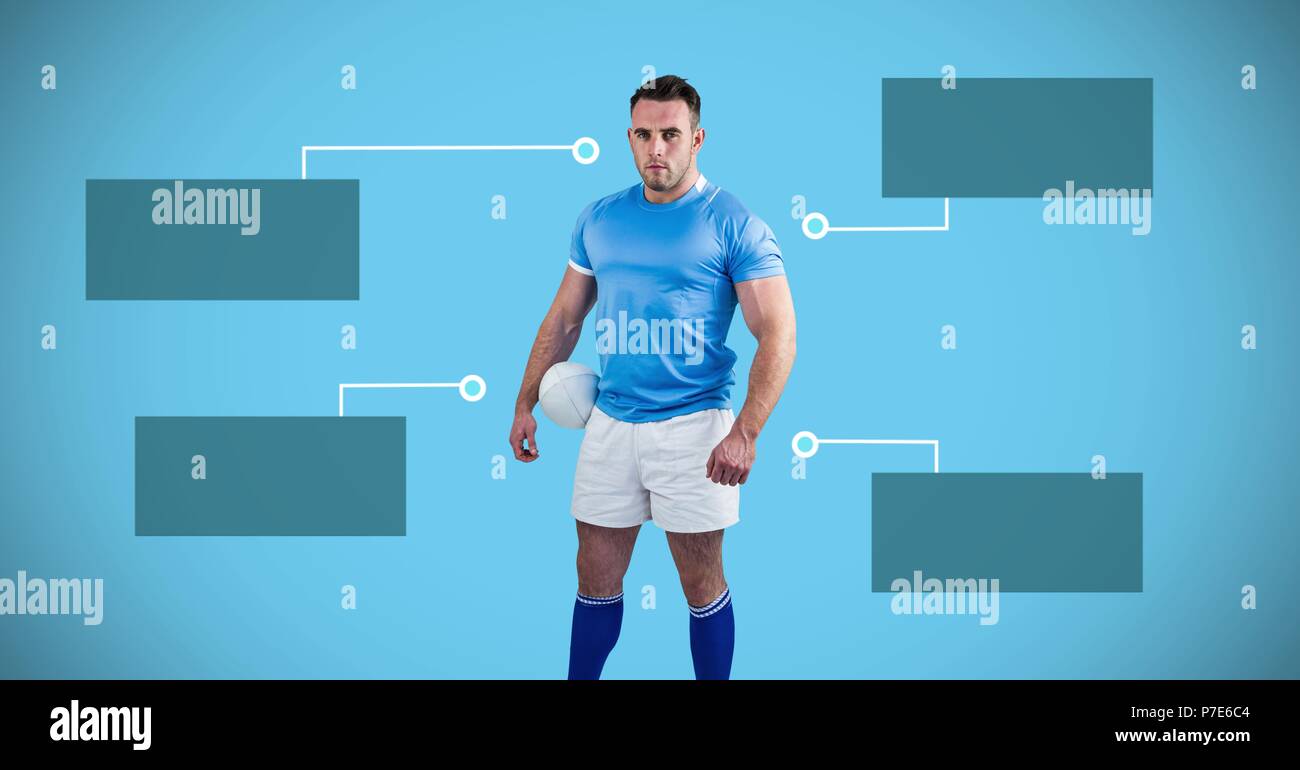 alamy
alamy
alamy
alamy
alamy

alamy
P7E6C4
www.alamy.com