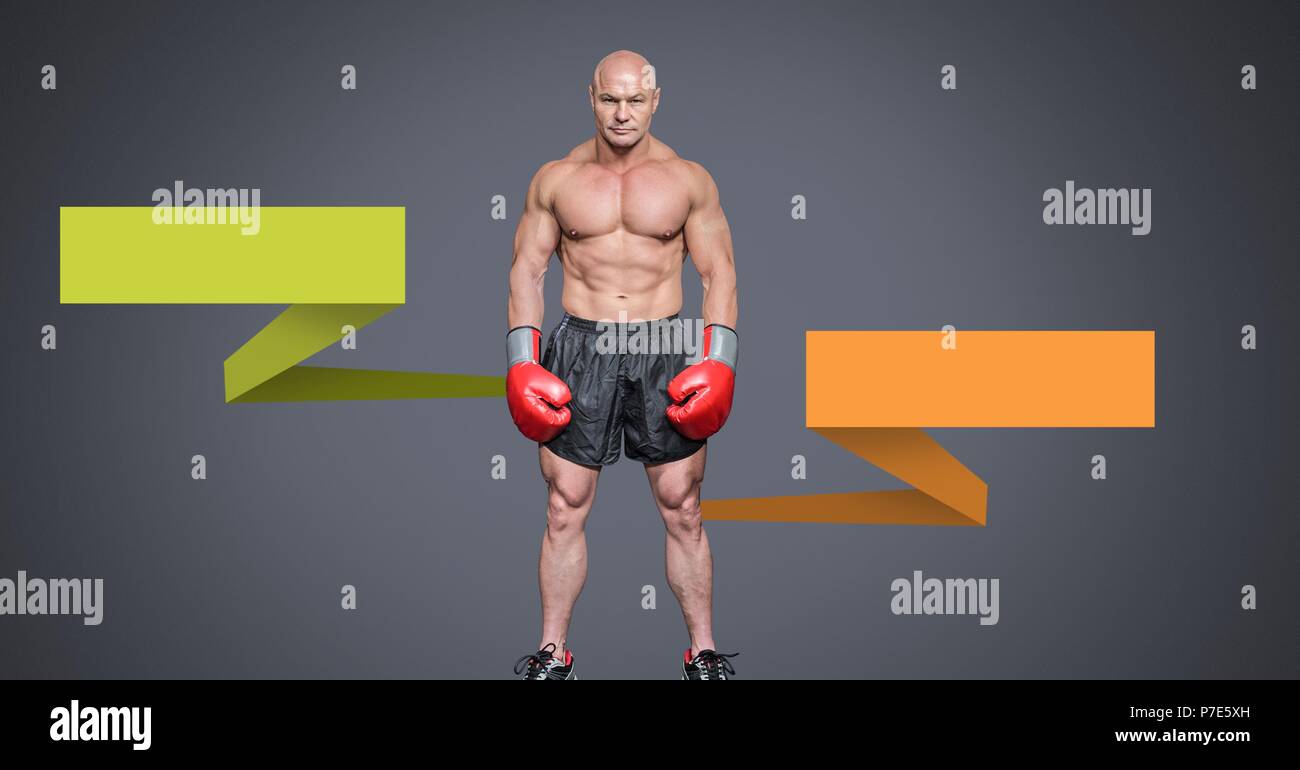 alamy
alamy
alamy
alamy
alamy
P7E5XH
www.alamy.com