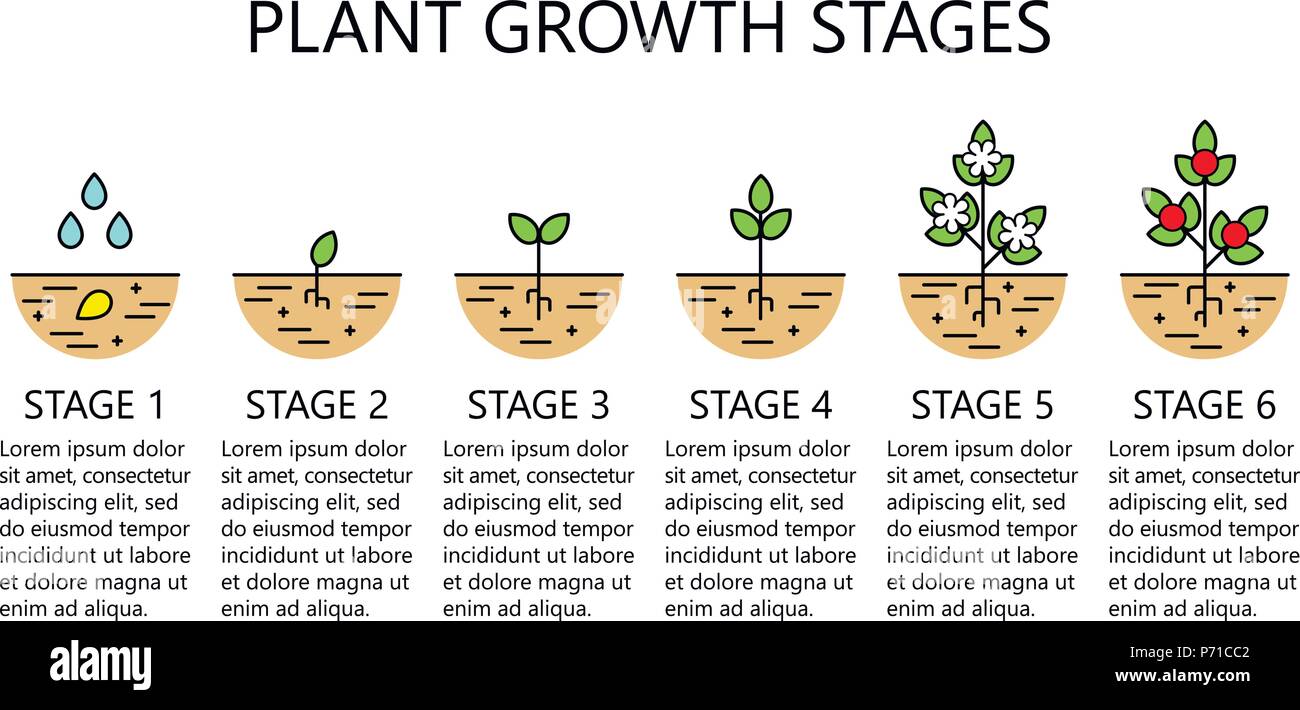 PLANT GROWTH STAGES

STAGE 1
Lorem ipsum dolor sit amet, consectetur adipiscing elit, sed do eiusmod tempor incididunt ut labore et dolore magna ut enim ad aliqua.

STAGE 2
Lorem ipsum dolor sit amet, consectetur adipiscing elit, sed do eiusmod tempor incididunt ut labore et dolore magna ut enim ad aliqua.

STAGE 3
Lorem ipsum dolor sit amet, consectetur adipiscing elit, sed do eiusmod tempor incididunt ut labore et dolore magna ut enim ad aliqua.

STAGE 4
Lorem ipsum dolor sit amet, consectetur adipiscing elit, sed do eiusmod tempor incididunt ut labore et dolore magna ut enim ad aliqua.

STAGE 5
Lorem ipsum dolor sit amet, consectetur adipiscing elit, sed do eiusmod tempor incididunt ut labore et dolore magna ut enim ad aliqua.

STAGE 6
Lorem ipsum dolor sit amet, consectetur adipiscing elit, sed do eiusmod tempor incididunt ut labore et dolore magna ut enim ad aliqua.

alamy
P71CC2
www.alamy.com