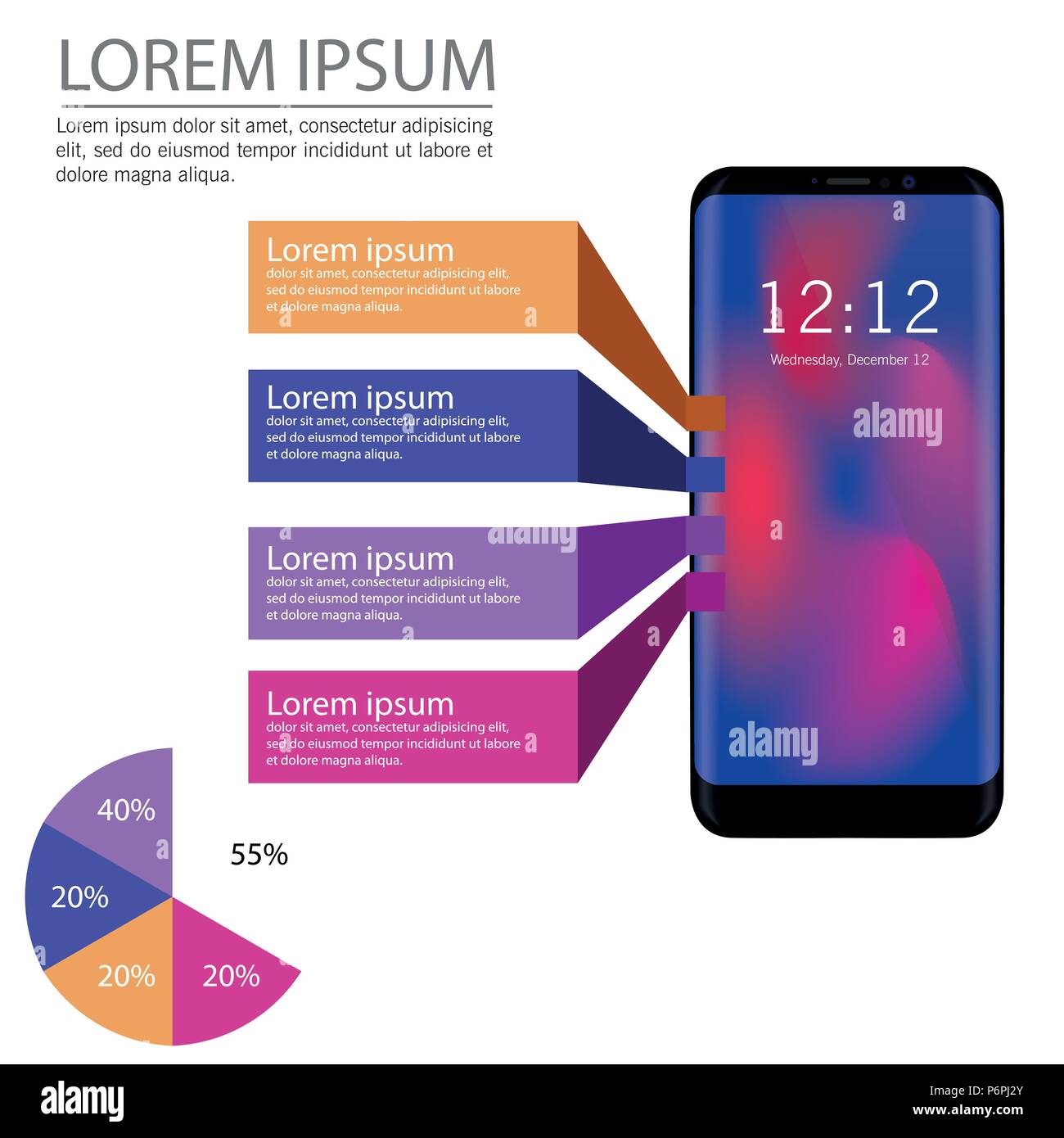 LOREM IPSUM

Lorem ipsum dolor sit amet, consectetur adipisicing elit, sed do eiusmod tempor incididunt ut labore et dolore magna aliqua.

Lorem ipsum
dolor sit amet, consectetur adipisicing elit, sed do eiusmod tempor incididunt ut labore et dolore magna aliqua.

Lorem ipsum
dolor sit amet, consectetur adipisicing elit, sed do eiusmod tempor incididunt ut labore et dolore magna aliqua.

Lorem ipsum
dolor sit amet, consectetur adipisicing elit, sed do eiusmod tempor incididunt ut labore et dolore magna aliqua.

Lorem ipsum
dolor sit amet, consectetur adipisicing elit, sed do eiusmod tempor incididunt ut labore et dolore magna aliqua.

12:12
Wednesday, December 12

alamy

alamy

alamy

40%
55%
20%
20%
20%

alamy
P6PJ2Y
www.alamy.com