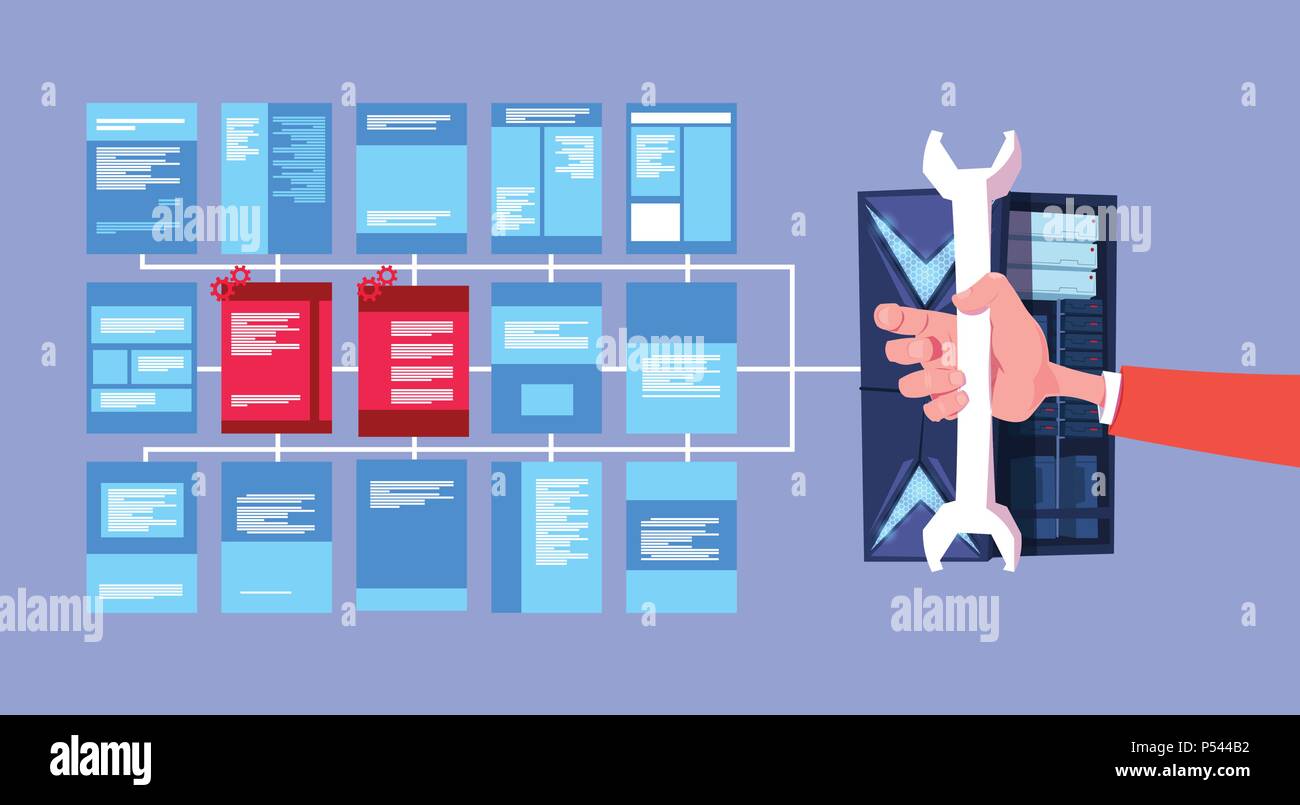 alamy
alamy
alamy
alamy
alamy
alamy
P544B2
www.alamy.com