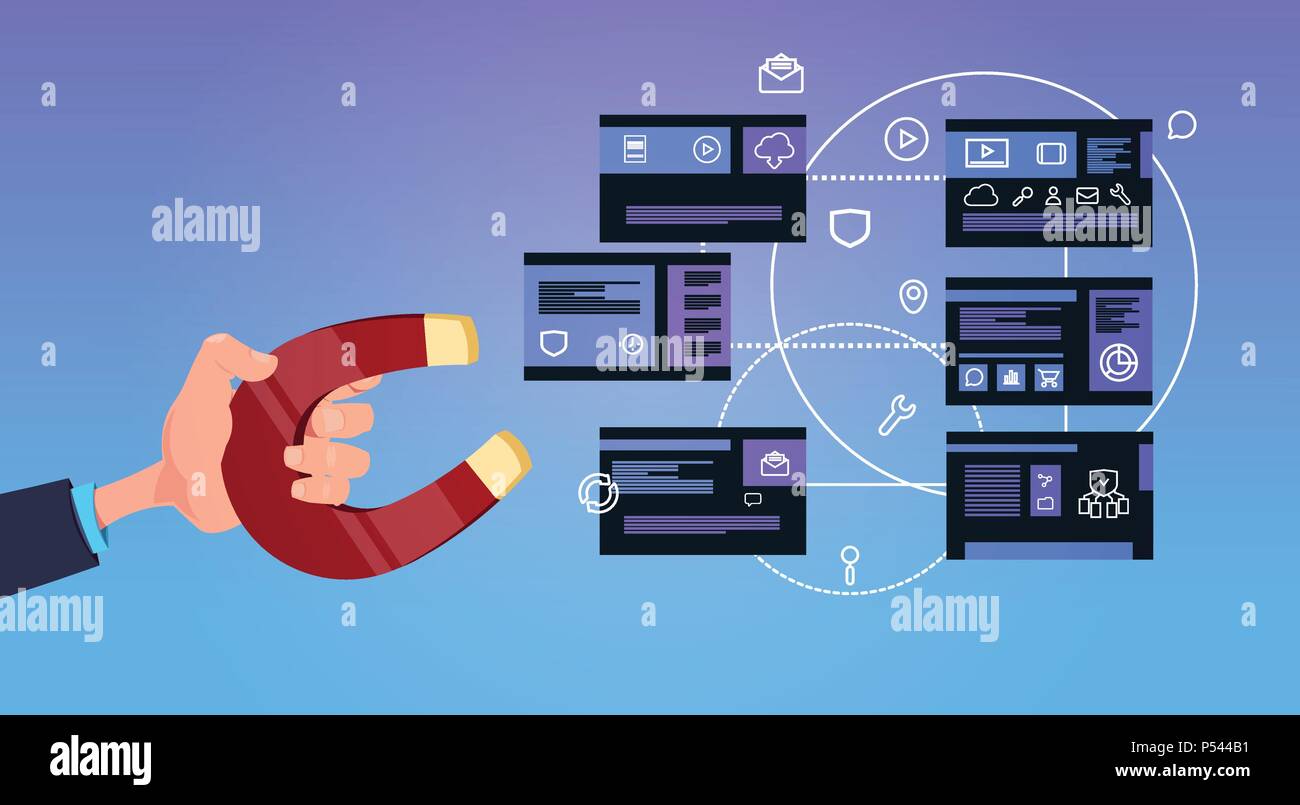 alamy

alamy

alamy

alamy

alamy

alamy

P544B1
www.alamy.com