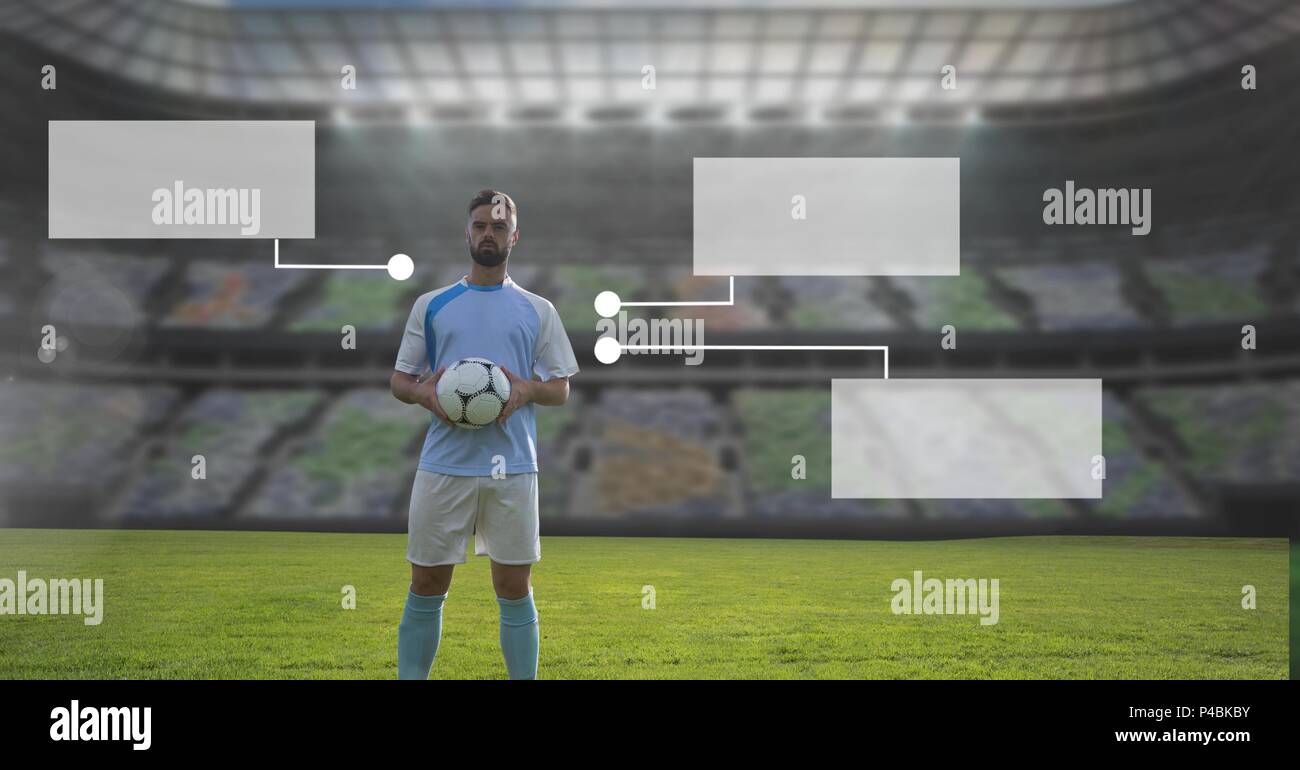 alamy

alamy

alamy

alamy

alamy

alamy

P4BKBY

www.alamy.com